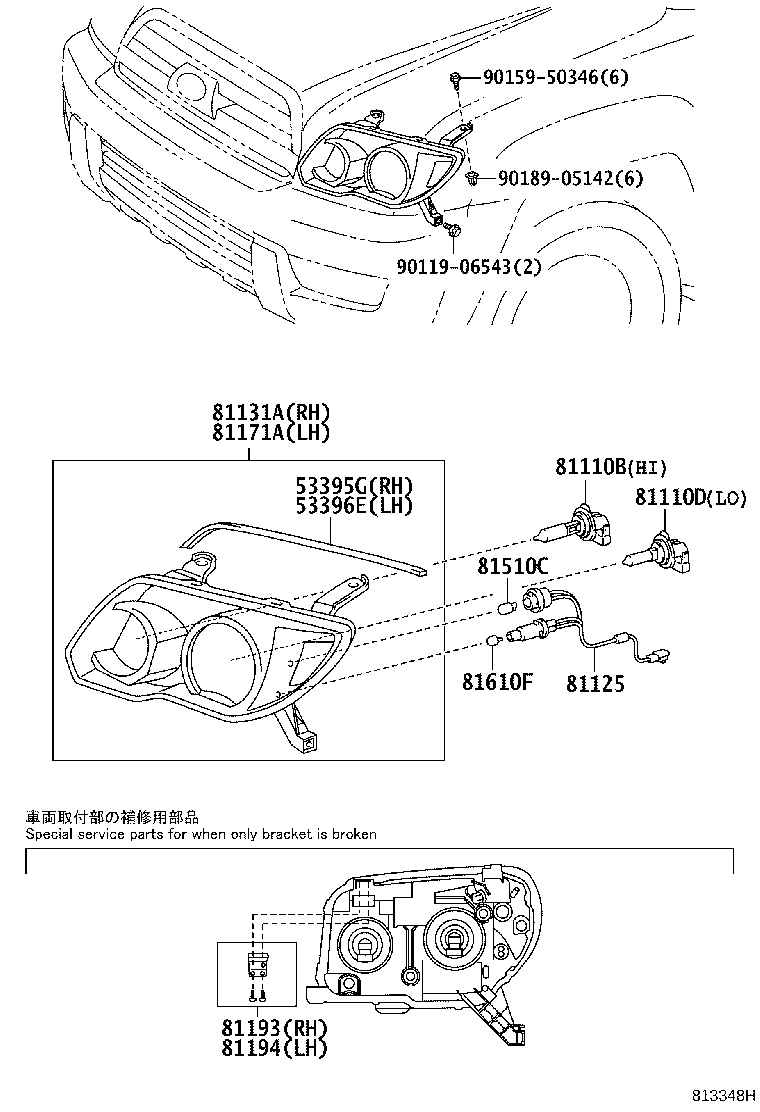 90159-50346(6)
90189-05142(6)
90119-06543(2)

81131A(RH)
81171A(LH)

53395G(RH)
53396E(LH)

81110B(HI)
81110D(LO)

81510C

81610F
81125

車両取付部の補修用部品
Special service parts for when only bracket is broken

81193(RH)
81194(LH)

813348H