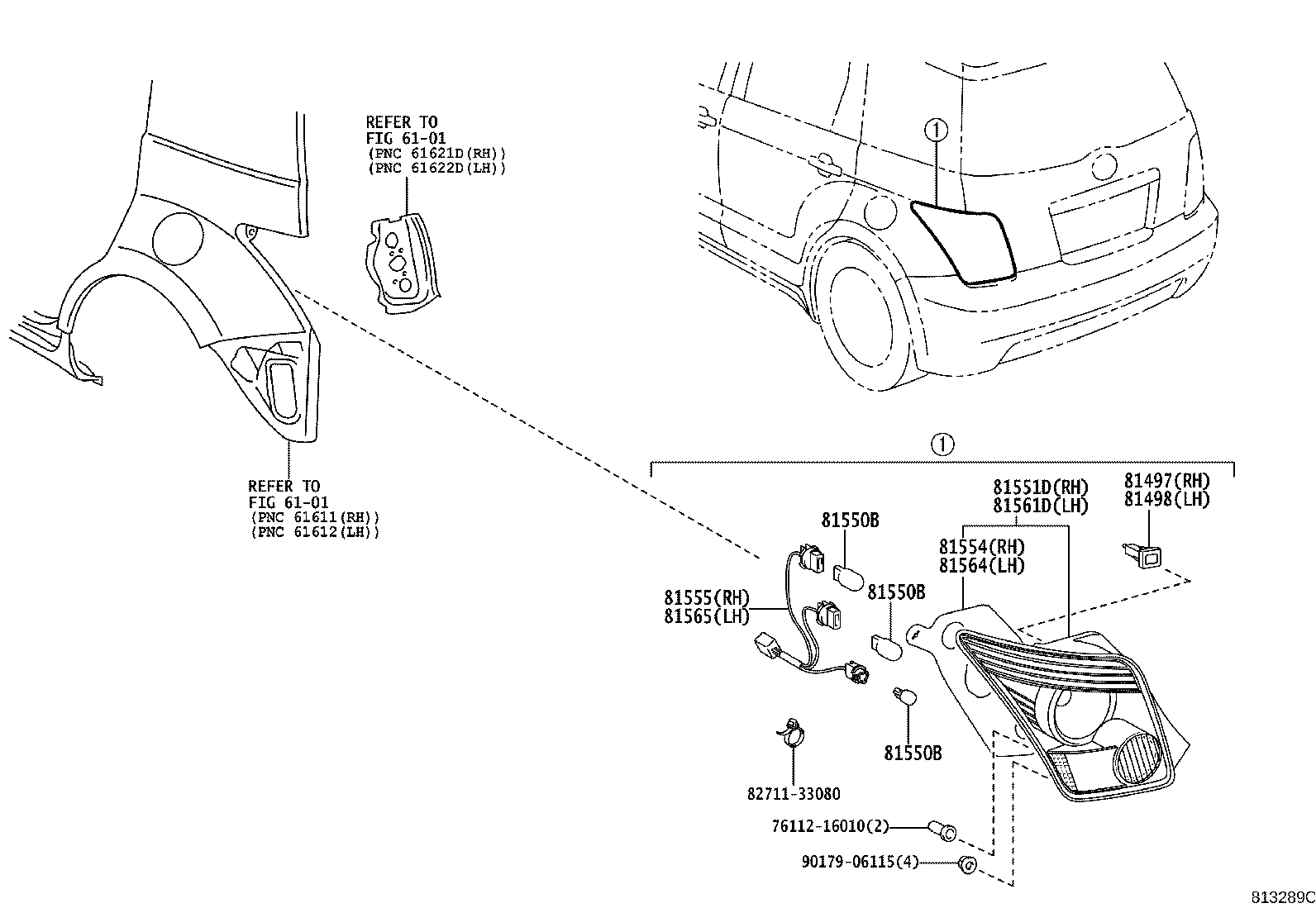 REFER TO
FIG 61-01
(PNC 61621D(RH))
(PNC 61622D(LH))

①

REFER TO
FIG 61-01
(PNC 61611(RH))
(PNC 61612(LH))

①

81551D(RH)
81561D(LH)

81497(RH)
81498(LH)

81550B

81554(RH)
81564(LH)

81555(RH)
81565(LH)

81550B

81550B

82711-33080

76112-16010(2)

90179-06115(4)

813289C