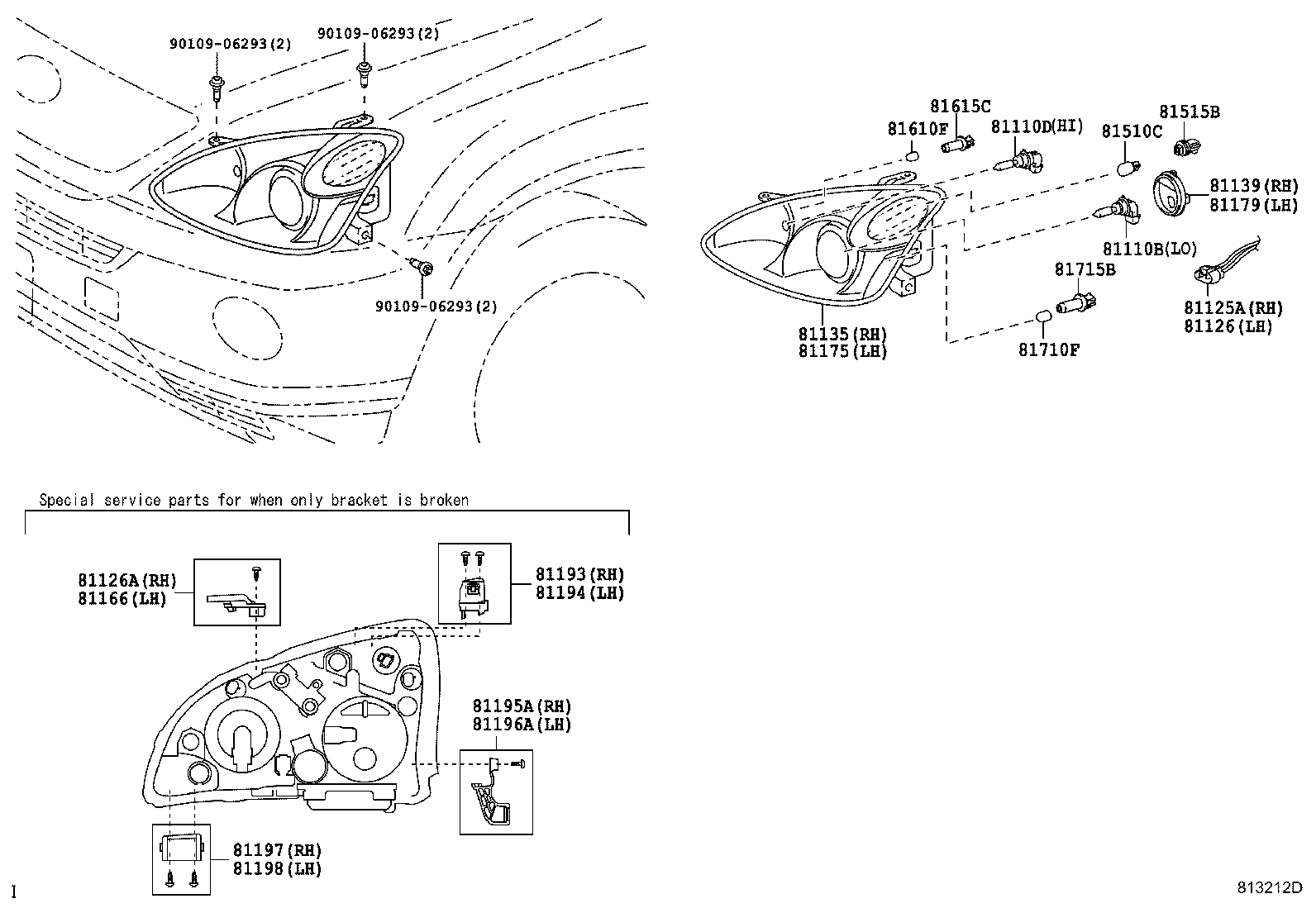 90109-06293(2)
90109-06293(2)
90109-06293(2)

81615C
81610F
81110D(HI)
81510C
81515B
81139(RH)
81179(LH)
81110B(LO)
81715B
81125A(RH)
81126(LH)
81135(RH)
81175(LH)
81710F

Special service parts for when only bracket is broken

81126A(RH)
81166(LH)
81193(RH)
81194(LH)
81195A(RH)
81196A(LH)
81197(RH)
81198(LH)

I
813212D