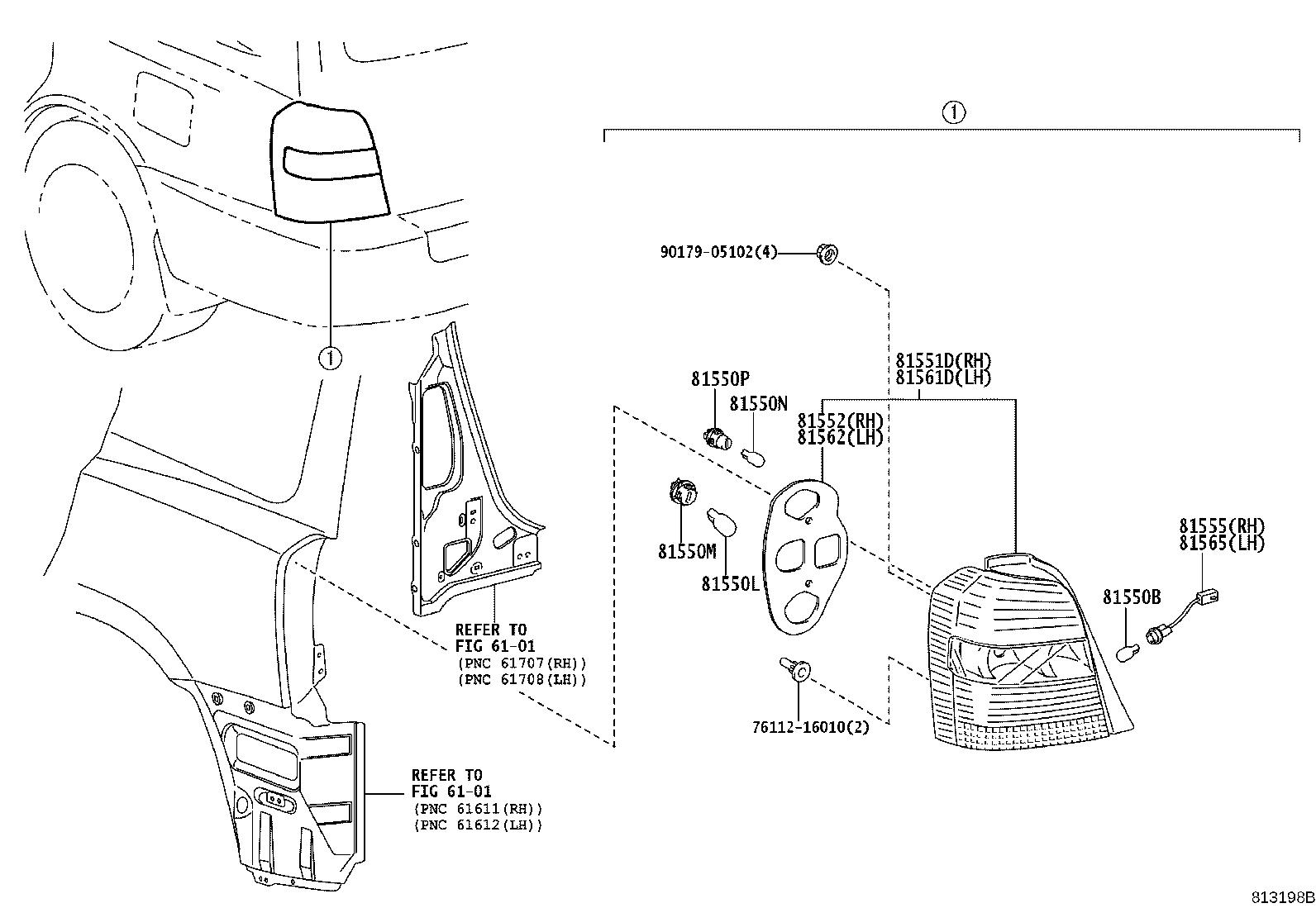 ①

①

90179-05102(4)

81551D(RH)
81561D(LH)

81550P

81550N

81552(RH)
81562(LH)

81550M

81550L

81555(RH)
81565(LH)

81550B

REFER TO
FIG 61-01
(PNC 61707(RH))
(PNC 61708(LH))

76112-16010(2)

REFER TO
FIG 61-01
(PNC 61611(RH))
(PNC 61612(LH))

813198B