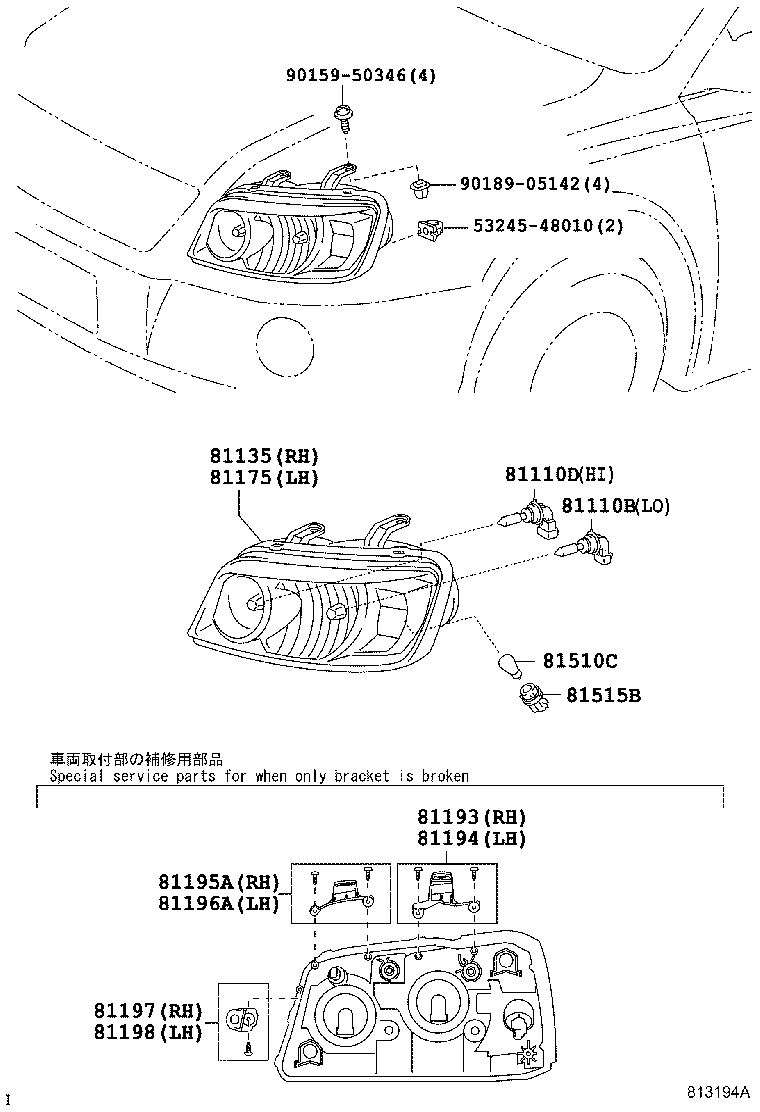 90159-50346(4)

90189-05142(4)

53245-48010(2)

81135(RH)
81175(LH)

81110D(HI)

81110B(LO)

81510C

81515B

車両取付部の補修用部品
Special service parts for when only bracket is broken

81193(RH)
81194(LH)

81195A(RH)
81196A(LH)

81197(RH)
81198(LH)

I

813194A