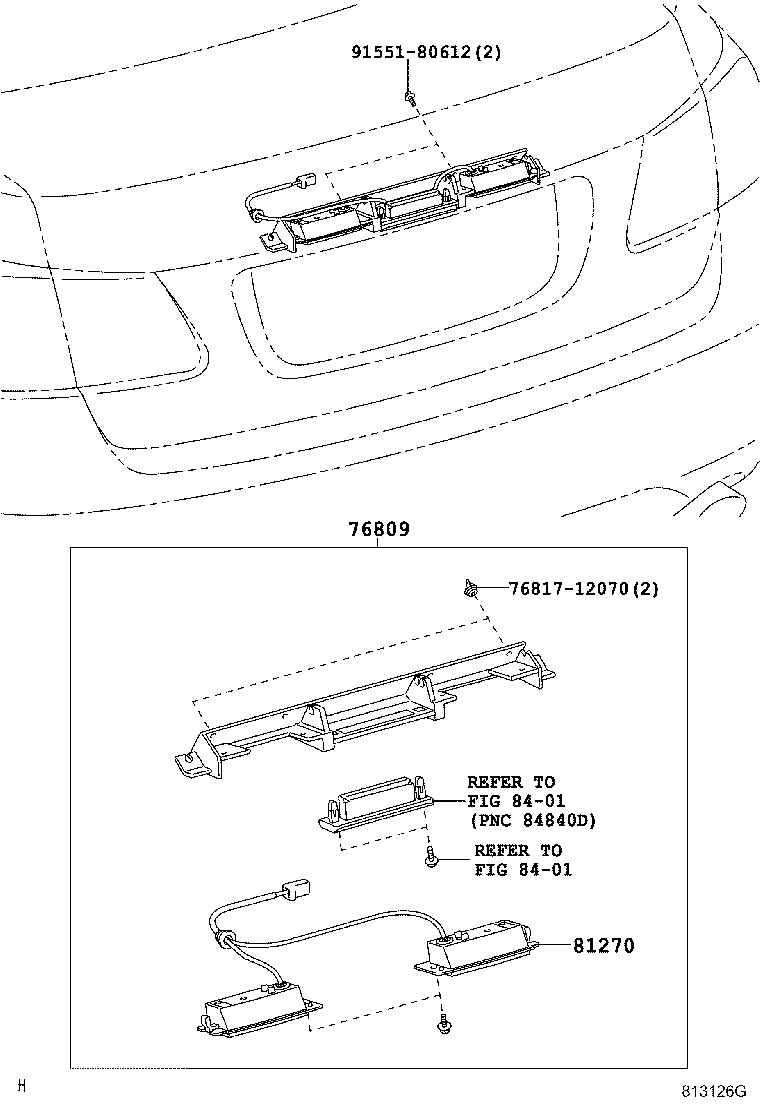 91551-80612(2)

76809

76817-12070(2)

REFER TO
FIG 84-01
(PNC 84840D)

REFER TO
FIG 84-01

81270

H

813126G