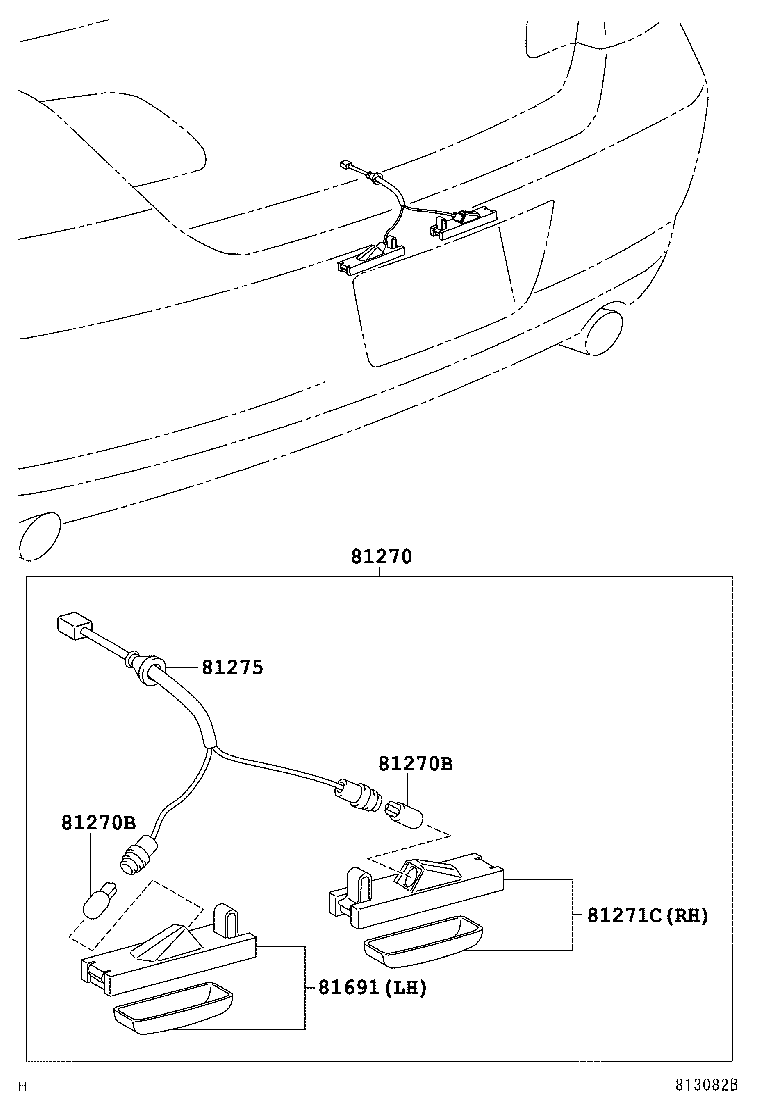 81270

81275

81270B

81270B

81271C(RH)

81691(LH)

H

813082B