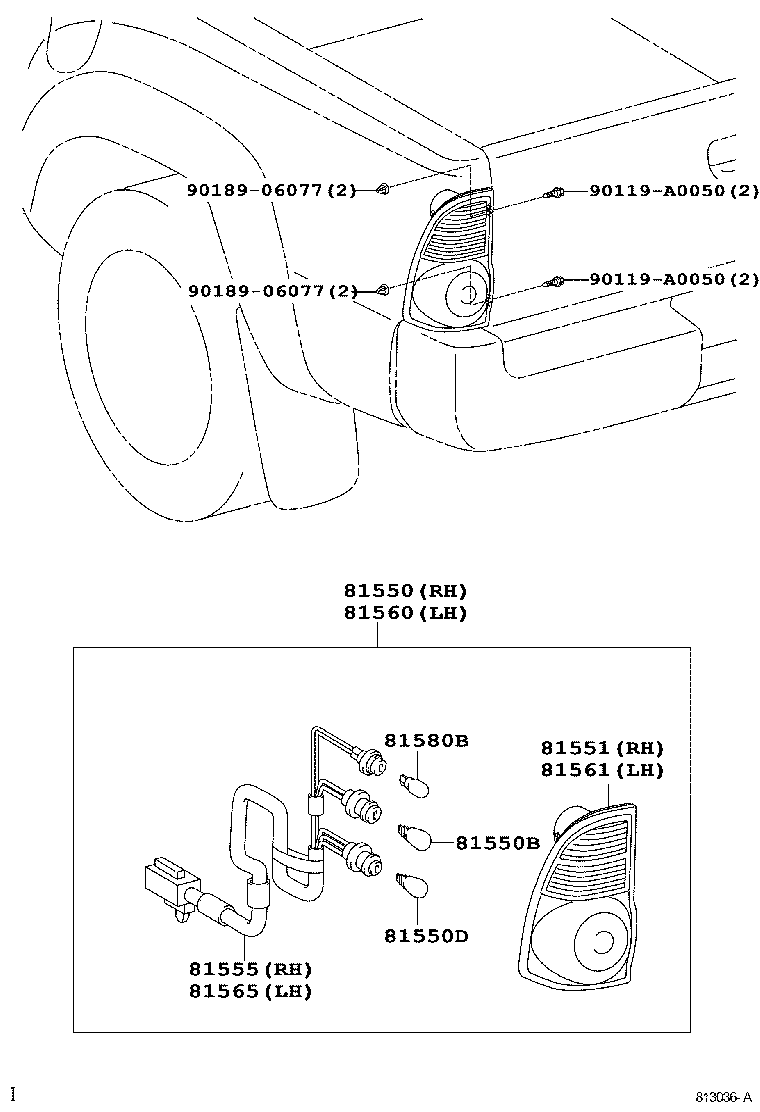 90189-06077(2)
90119-A0050(2)
90189-06077(2)
90119-A0050(2)

81550(RH)
81560(LH)

81580B
81551(RH)
81561(LH)
81550B
81550D
81555(RH)
81565(LH)

I
813036-A