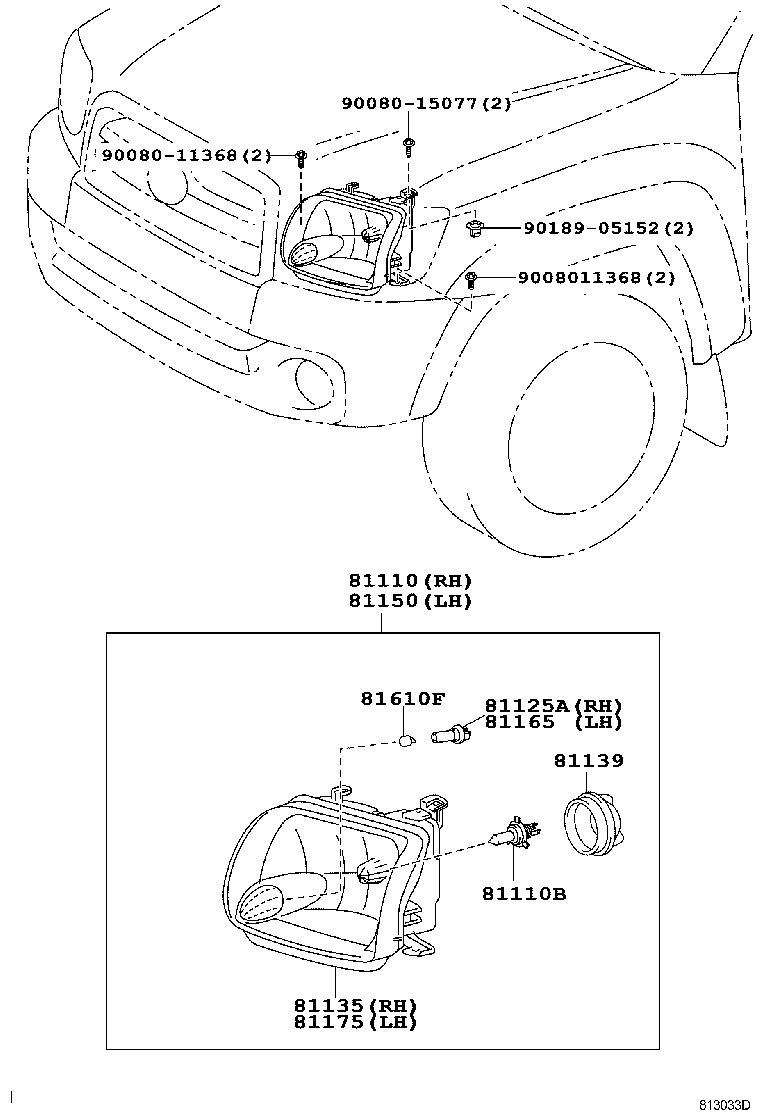 90080-15077(2)

90080-11368(2)

90189-05152(2)

9008011368(2)

81110(RH)
81150(LH)

81610F

81125A(RH)
81165 (LH)

81139

81110B

81135(RH)
81175(LH)

813033D