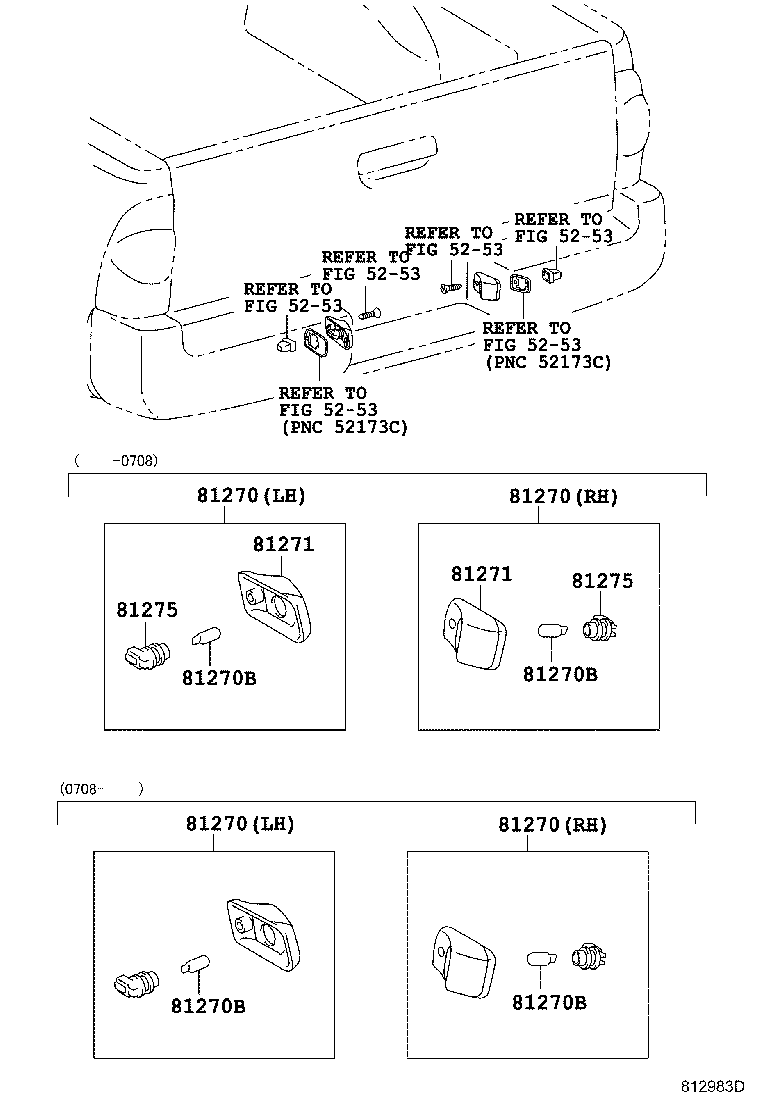 REFER TO
FIG 52-53

REFER TO
FIG 52-53

REFER TO
FIG 52-53

REFER TO
FIG 52-53

REFER TO
FIG 52-53
(PNC 52173C)

REFER TO
FIG 52-53
(PNC 52173C)

( -0708)

81270(LH)

81271

81275

81270B

81270(RH)

81271

81275

81270B

(0708- )

81270(LH)

81270B

81270(RH)

81270B

812983D