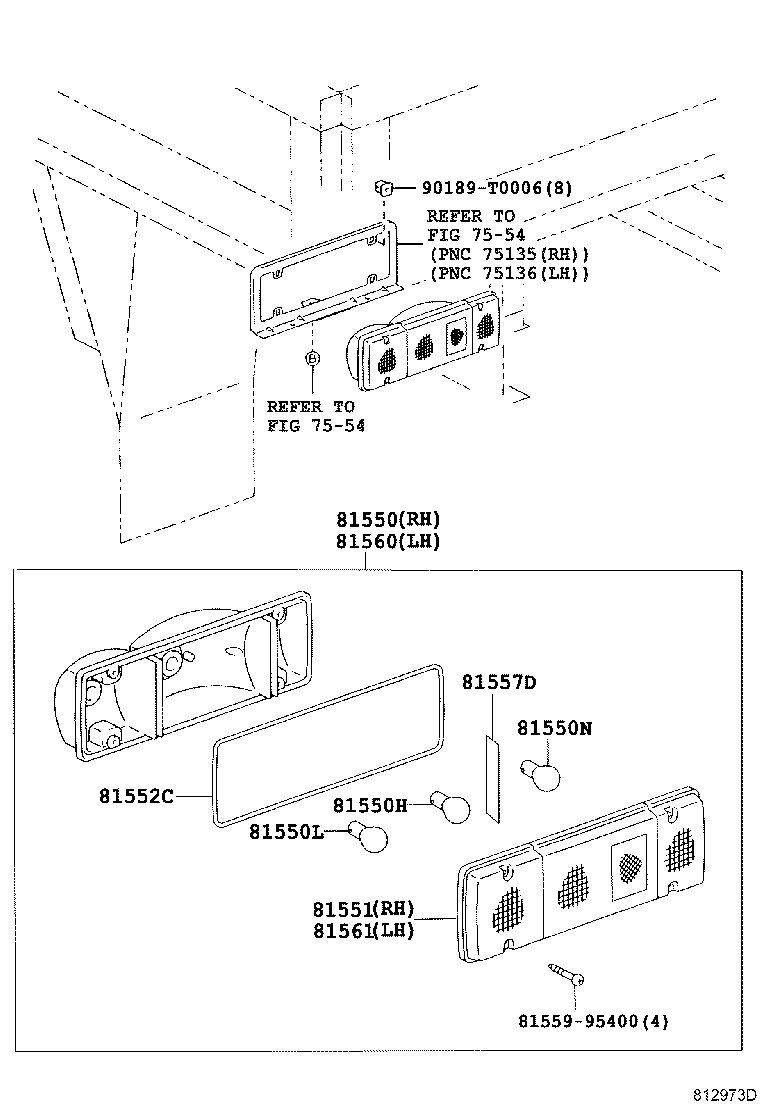 90189-T0006(8)
REFER TO
FIG 75-54
(PNC 75135(RH))
(PNC 75136(LH))

REFER TO
FIG 75-54

81550(RH)
81560(LH)

81557D
81550N
81552C
81550H
81550L
81551(RH)
81561(LH)
81559-95400(4)

812973D