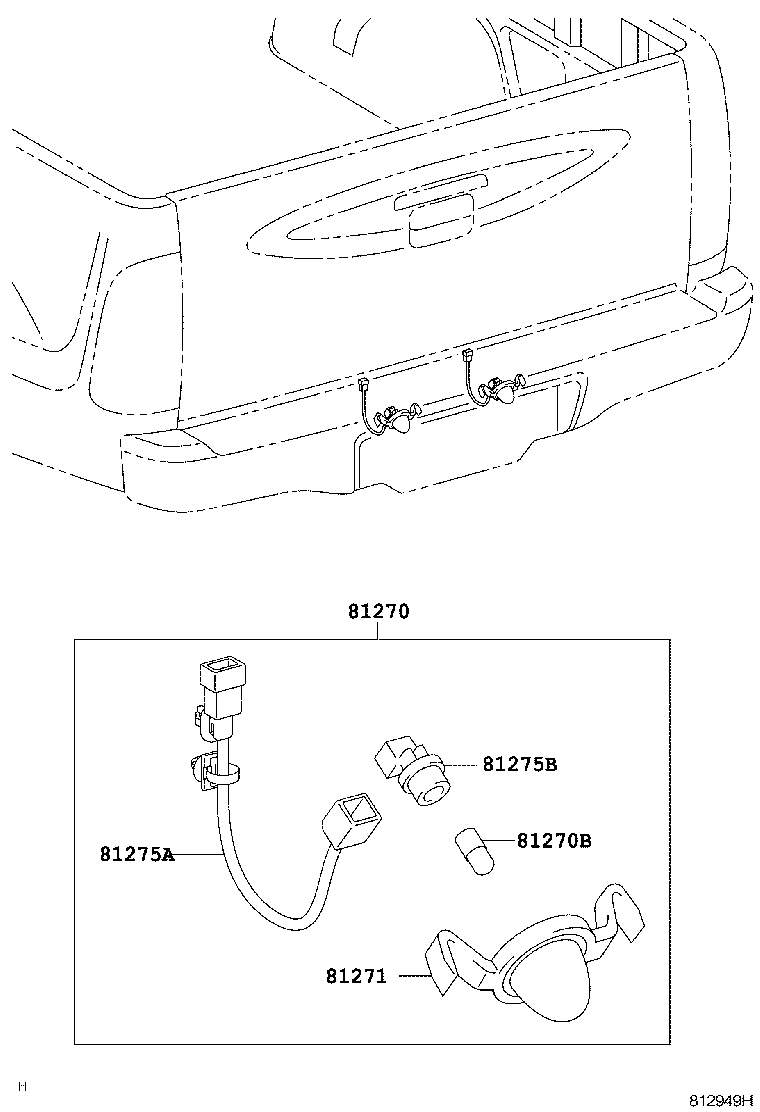 81270

81275B

81270B

81275A

81271

H

812949H