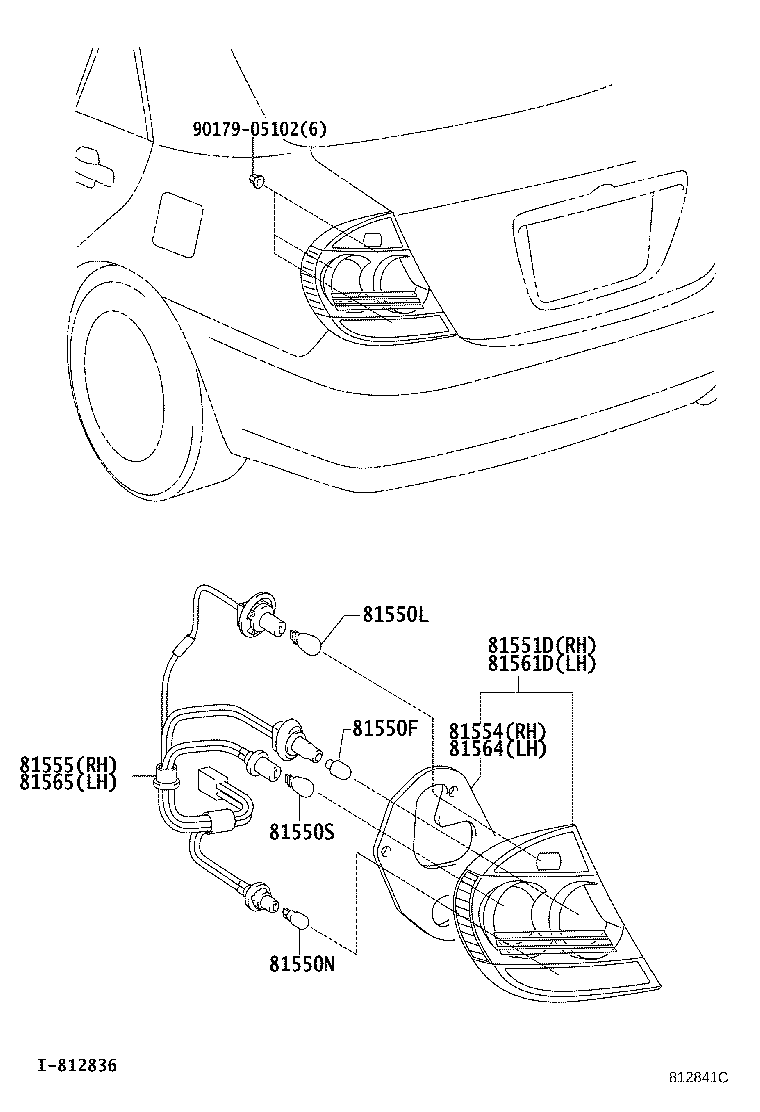 90179-05102(6)

81550L

81551D(RH)
81561D(LH)

81554(RH)
81564(LH)

81550F

81555(RH)
81565(LH)

81550S

81550N

I-812836

812841C