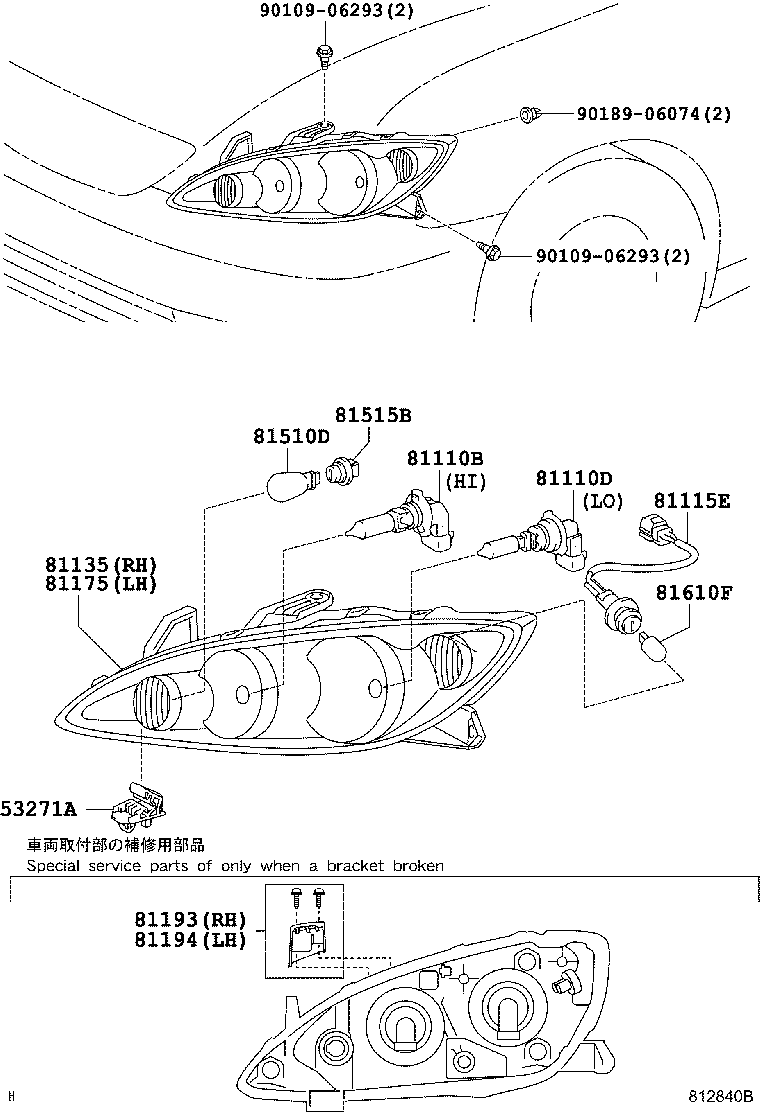 90109-06293(2)
90189-06074(2)
90109-06293(2)

81515B
81510D
81110B
(HI)
81110D
(LO)
81115E
81135(RH)
81175(LH)
81610F

53271A

車両取付部の補修用部品
Special service parts of only when a bracket broken

81193(RH)
81194(LH)

H
812840B