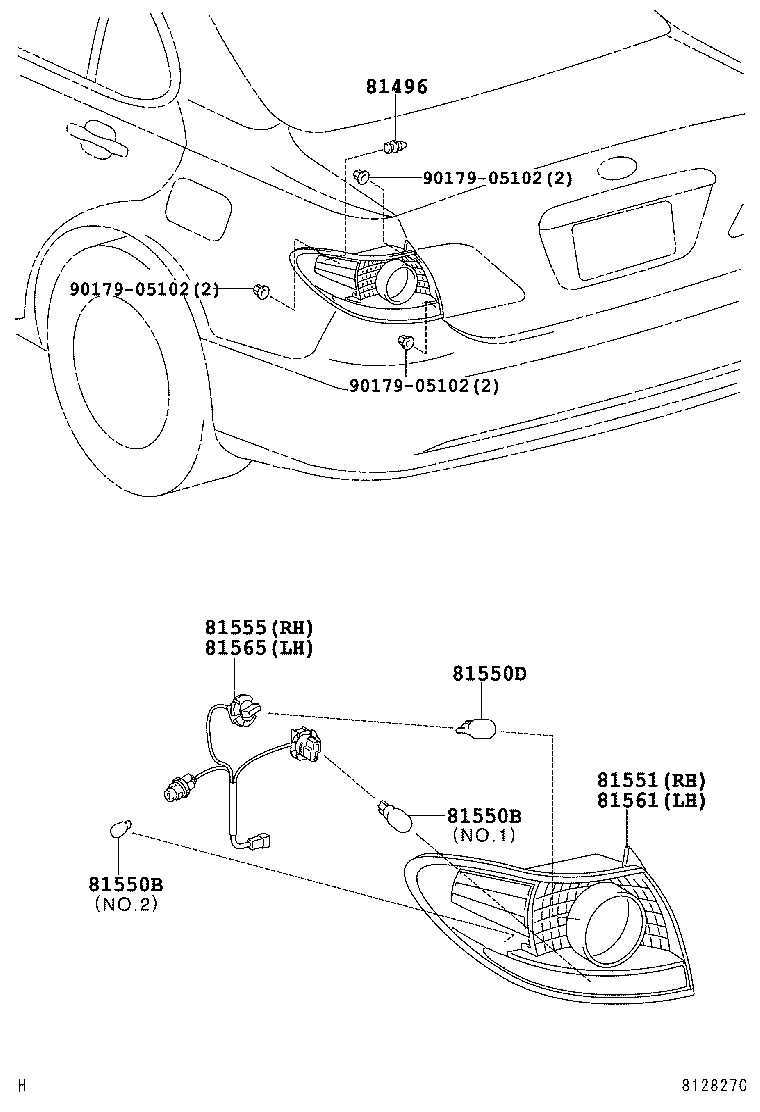 81496

90179-05102(2)

90179-05102(2)

90179-05102(2)

81555(RH)
81565(LH)

81550D

81551(RH)
81561(LH)

81550B
(NO.1)

81550B
(NO.2)

H

812827C