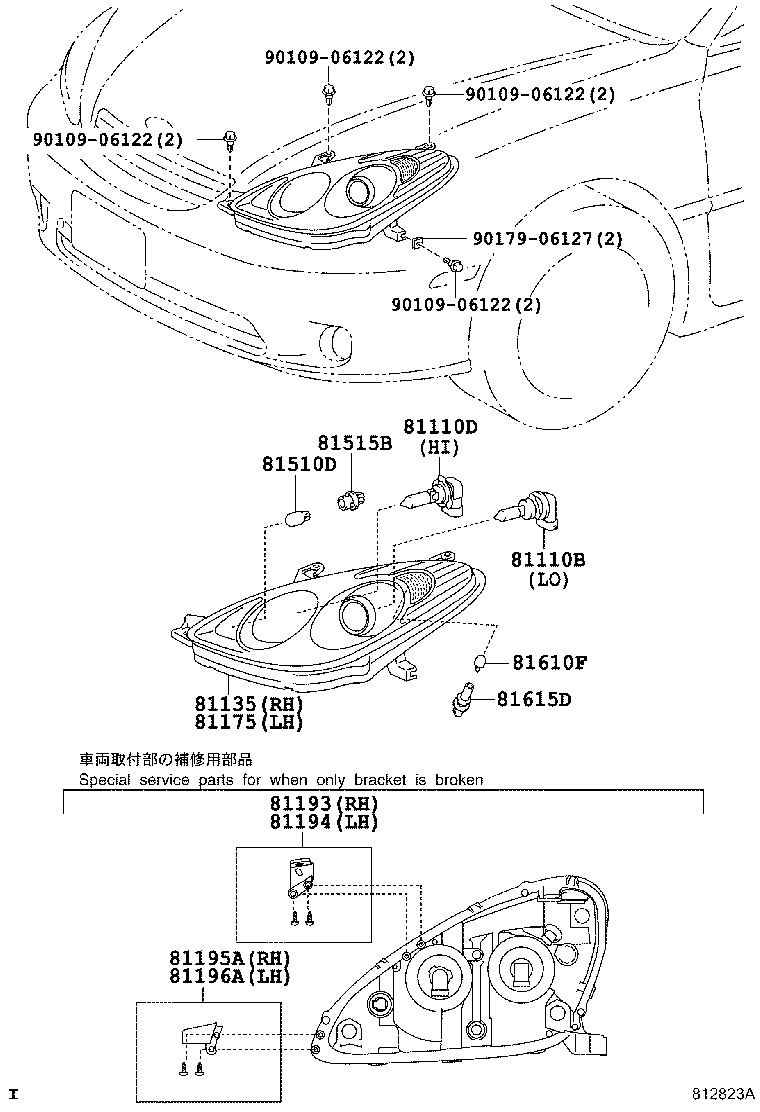 90109-06122(2)
90109-06122(2)
90109-06122(2)
90179-06127(2)
90109-06122(2)

81110D
(HI)
81515B
81510D
81110B
(LO)
81610F
81615D
81135(RH)
81175(LH)

車両取付部の補修用部品
Special service parts for when only bracket is broken

81193(RH)
81194(LH)

81195A(RH)
81196A(LH)

I
812823A