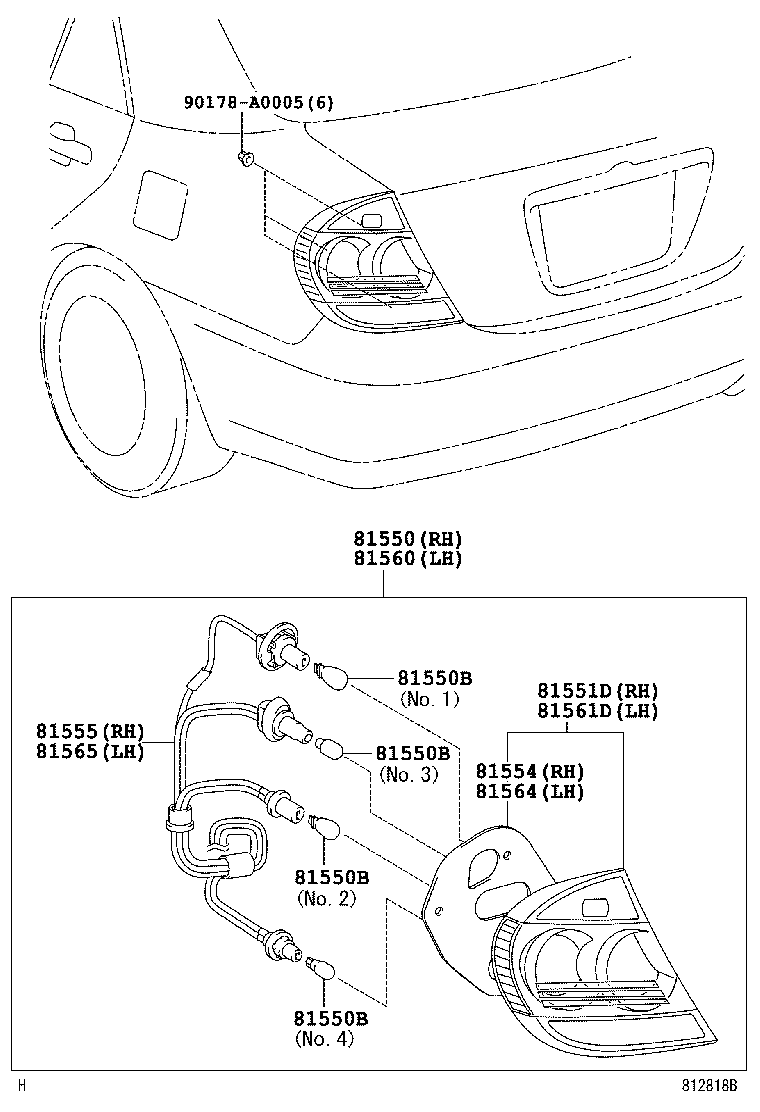 90178-A0005(6)

81550(RH)
81560(LH)

81550B
(No. 1)

81551D(RH)
81561D(LH)

81555(RH)
81565(LH)

81550B
(No. 3)

81554(RH)
81564(LH)

81550B
(No. 2)

81550B
(No. 4)

H

812818B