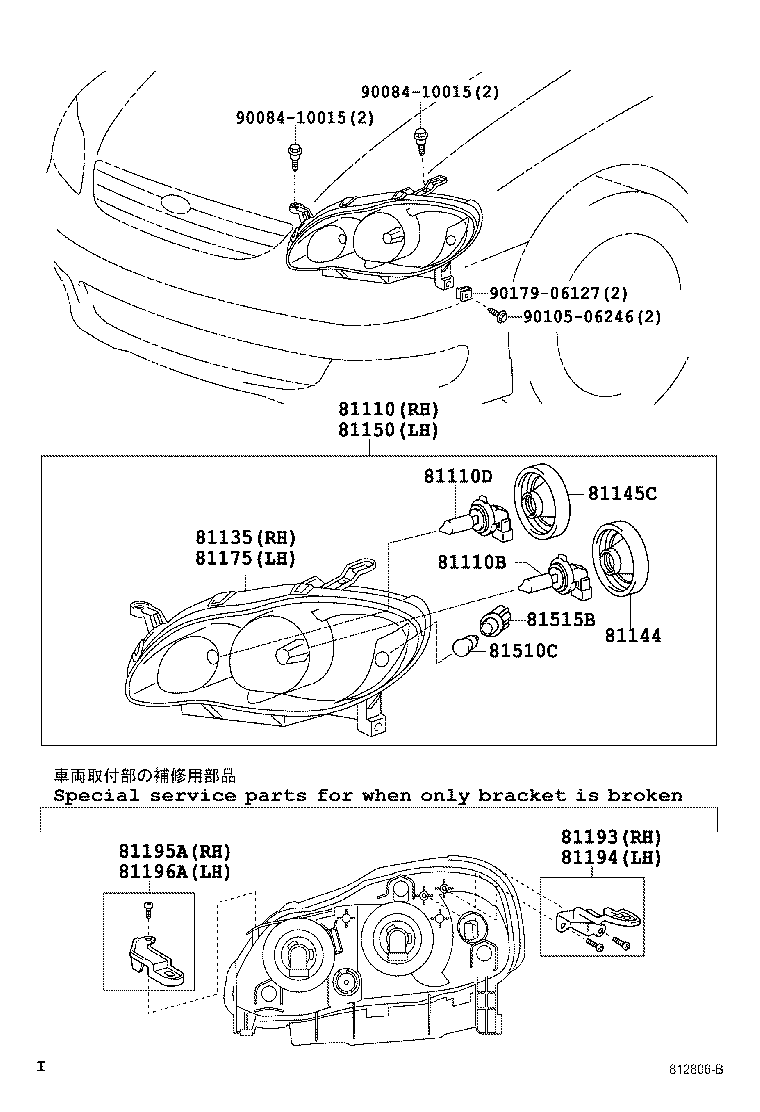 90084-10015(2)
90084-10015(2)
90179-06127(2)
90105-06246(2)
81110(RH)
81150(LH)
81110D
81145C
81135(RH)
81175(LH)
81110B
81515B
81144
81510C

車両取付部の補修用部品
Special service parts for when only bracket is broken

81195A(RH)
81196A(LH)
81193(RH)
81194(LH)

I
812806-B