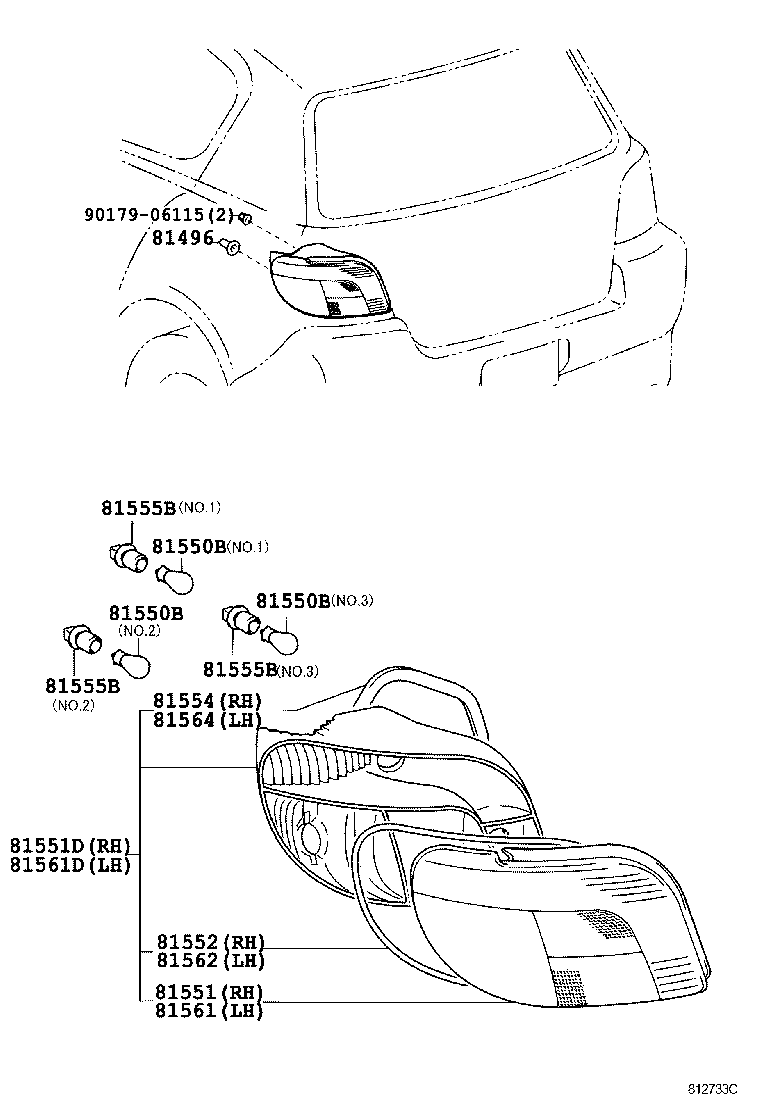 90179-06115(2)
81496

81555B(NO.1)
81550B(NO.1)
81550B
(NO.2)
81550B(NO.3)
81555B(NO.3)
81555B
(NO.2)
81554(RH)
81564(LH)
81551D(RH)
81561D(LH)
81552(RH)
81562(LH)
81551(RH)
81561(LH)

812733C