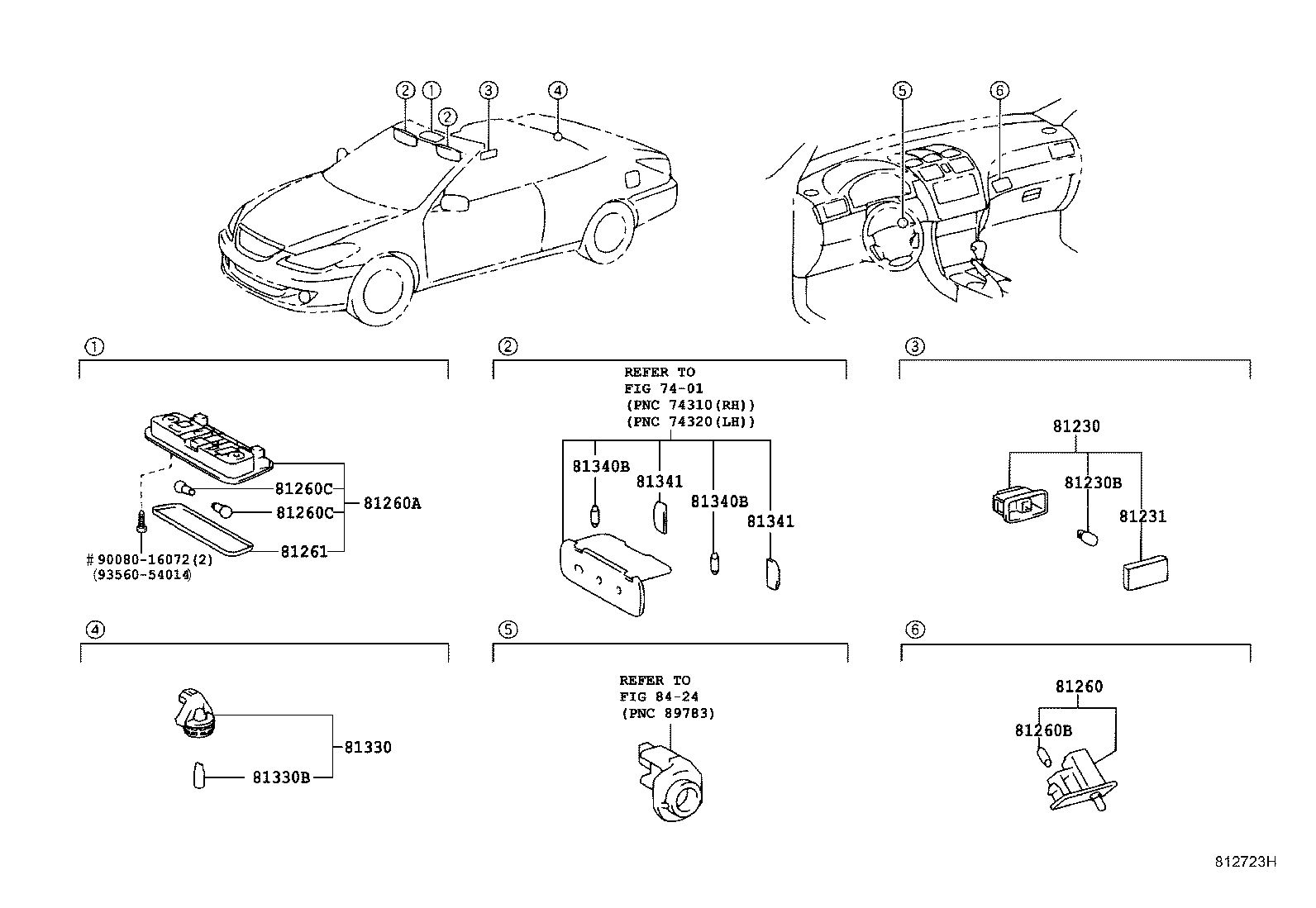 ② ① ② ③ ④

⑤ ⑥

①

81260C
81260C
81260A
81261
＃90080-16072(2)
(93560-54014)

②

REFER TO
FIG 74-01
(PNC 74310(RH))
(PNC 74320(LH))

81340B
81341
81340B
81341

③

81230
81230B
81231

④

81330
81330B

⑤

REFER TO
FIG 84-24
(PNC 89783)

⑥

81260
81260B

812723H