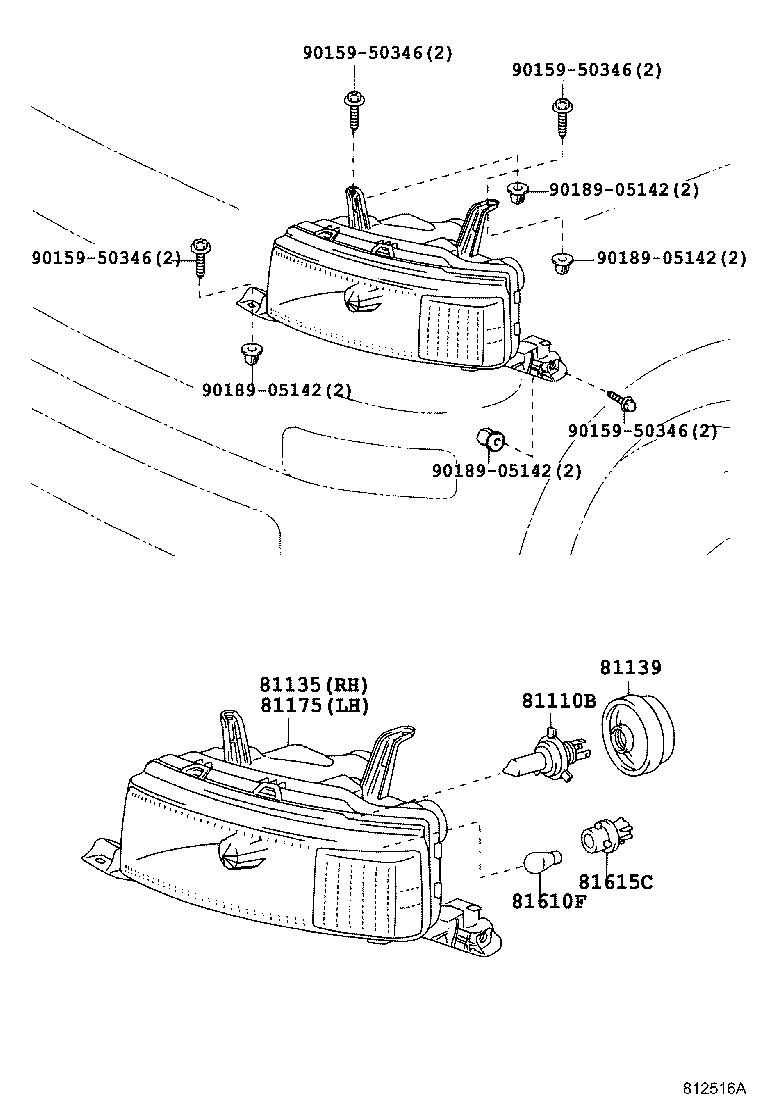 90159-50346(2)
90159-50346(2)
90189-05142(2)
90159-50346(2)
90189-05142(2)
90189-05142(2)
90159-50346(2)
90189-05142(2)

81135(RH)
81175(LH)
81139
81110B
81615C
81610F

812516A