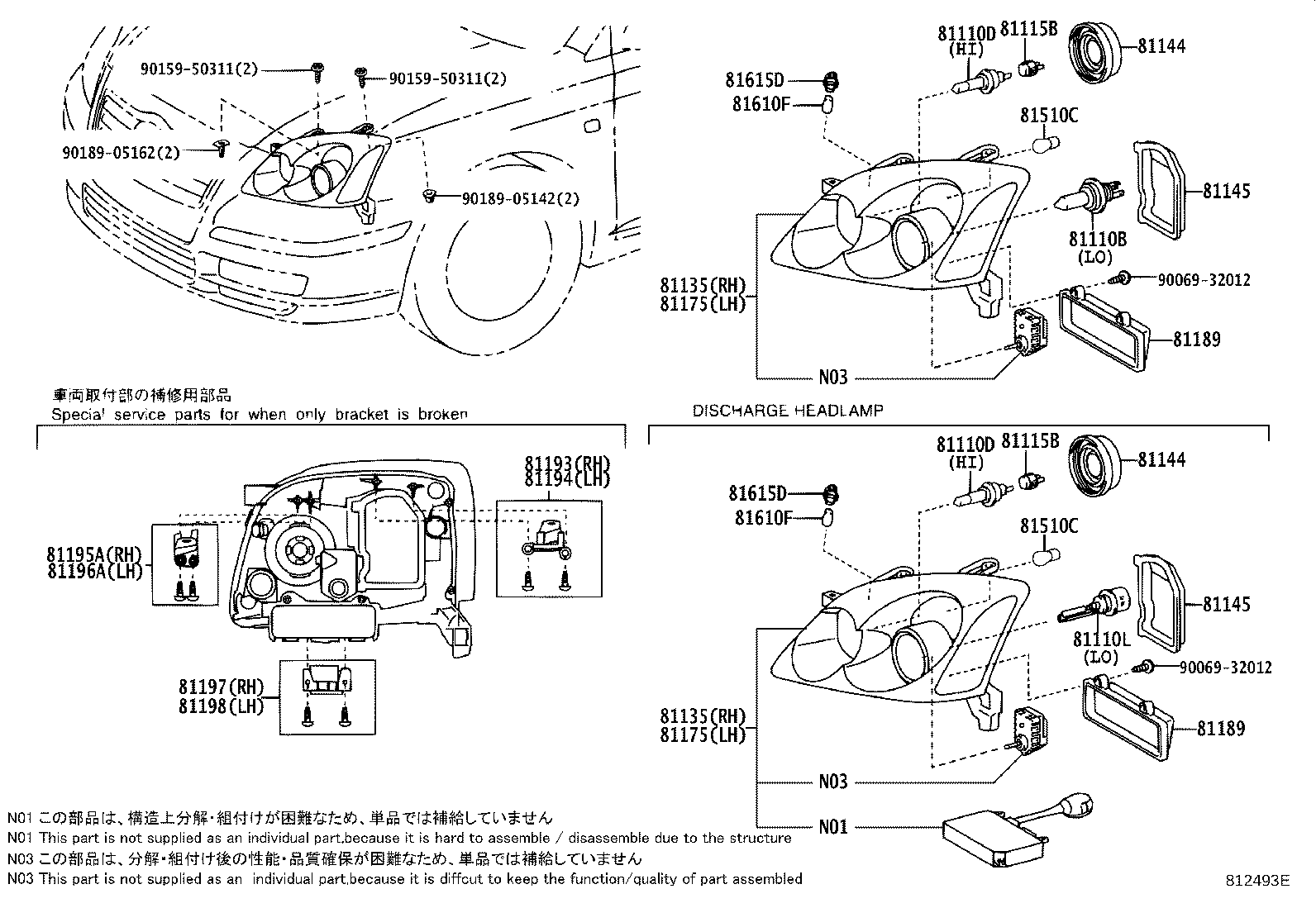 90159-50311(2)
90159-50311(2)
90189-05162(2)
90189-05142(2)

81110D
(HI)
81115B
81144
81615D
81610F
81510C
81145
81110B
(LO)
90069-32012
81135(RH)
81175(LH)
81189
N03

車両取付部の補修用部品
Special service parts for when only bracket is broken

81193(RH)
81194(LH)
81195A(RH)
81196A(LH)
81197(RH)
81198(LH)

DISCHARGE HEADLAMP

81110D
(HI)
81115B
81144
81615D
81610F
81510C
81145
81110L
(LO)
90069-32012
81135(RH)
81175(LH)
81189
N03
N01

N01 この部品は、構造上分解・組付けが困難なため、単品では補給していません
N01 This part is not supplied as an individual part,because it is hard to assemble / disassemble due to the structure
N03 この部品は、分解・組付け後の性能・品質確保が困難なため、単品では補給していません
N03 This part is not supplied as an individual part,because it is diffcut to keep the function/quality of part assembled

812493E