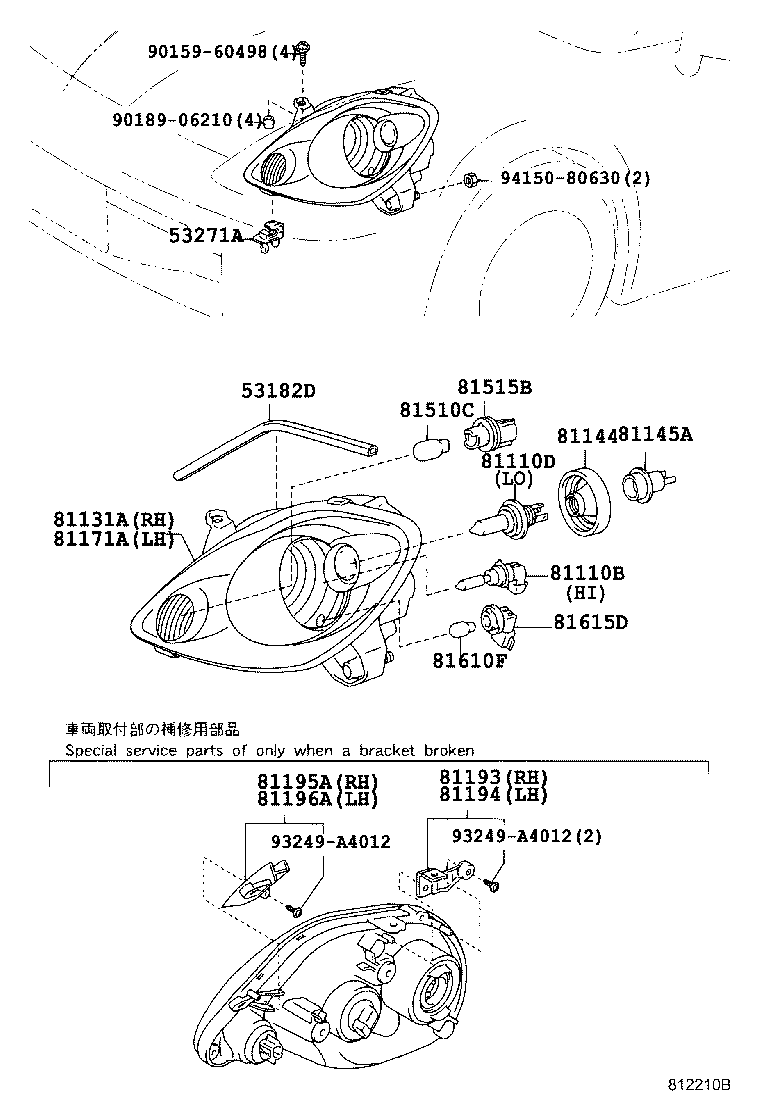 90159-60498(4)
90189-06210(4)
94150-80630(2)
53271A

53182D
81515B
81510C
81144
81145A
81110D
(LO)
81131A(RH)
81171A(LH)
81110B
(HI)
81615D
81610F

車両取付部の補修用部品
Special service parts of only when a bracket broken

81195A(RH)
81196A(LH)
81193(RH)
81194(LH)
93249-A4012
93249-A4012(2)

812210B