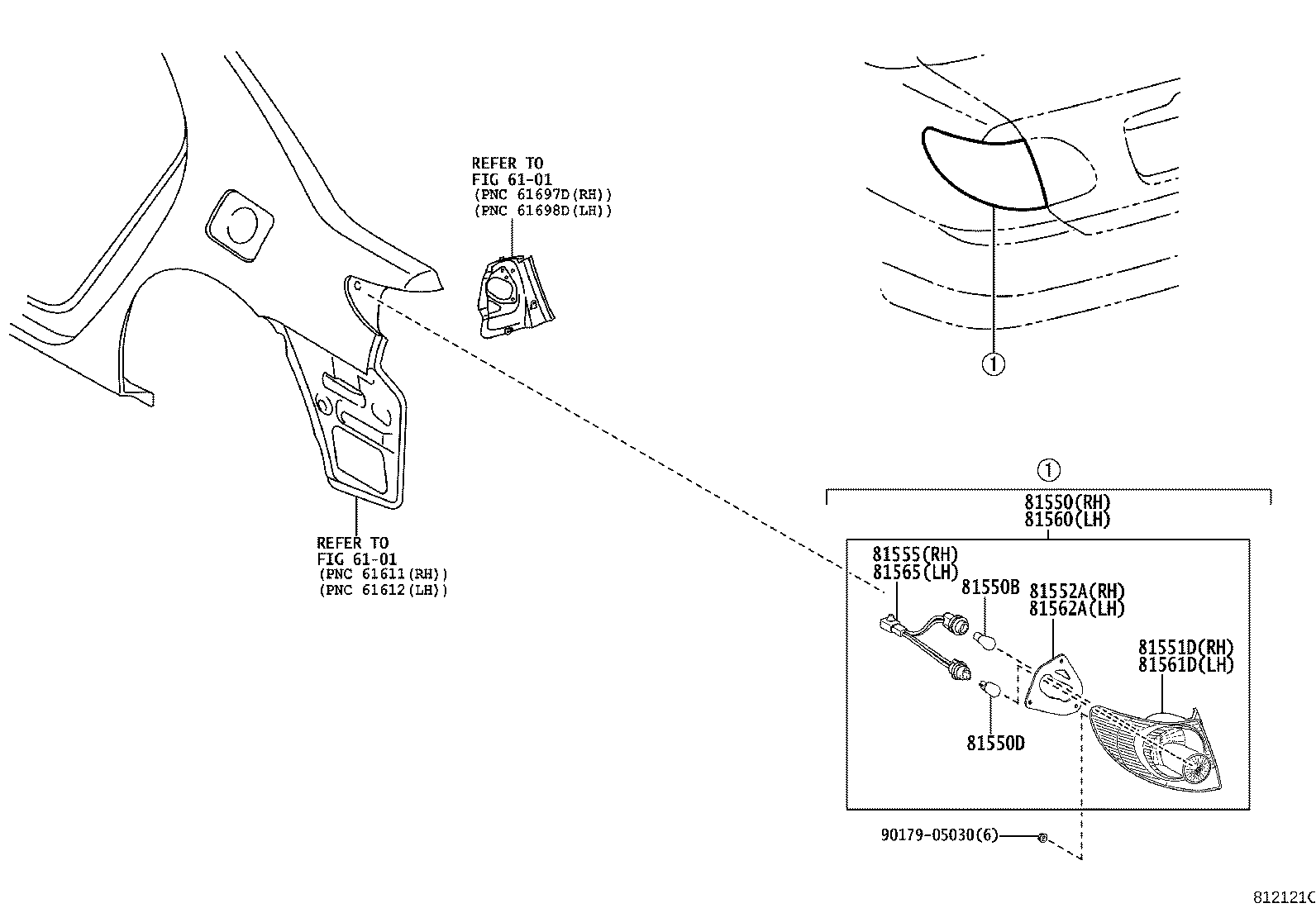 REFER TO
FIG 61-01
(PNC 61697D(RH))
(PNC 61698D(LH))

①

REFER TO
FIG 61-01
(PNC 61611(RH))
(PNC 61612(LH))

①
81550(RH)
81560(LH)

81555(RH)
81565(LH)
81550B
81552A(RH)
81562A(LH)
81551D(RH)
81561D(LH)
81550D

90179-05030(6)

812121C