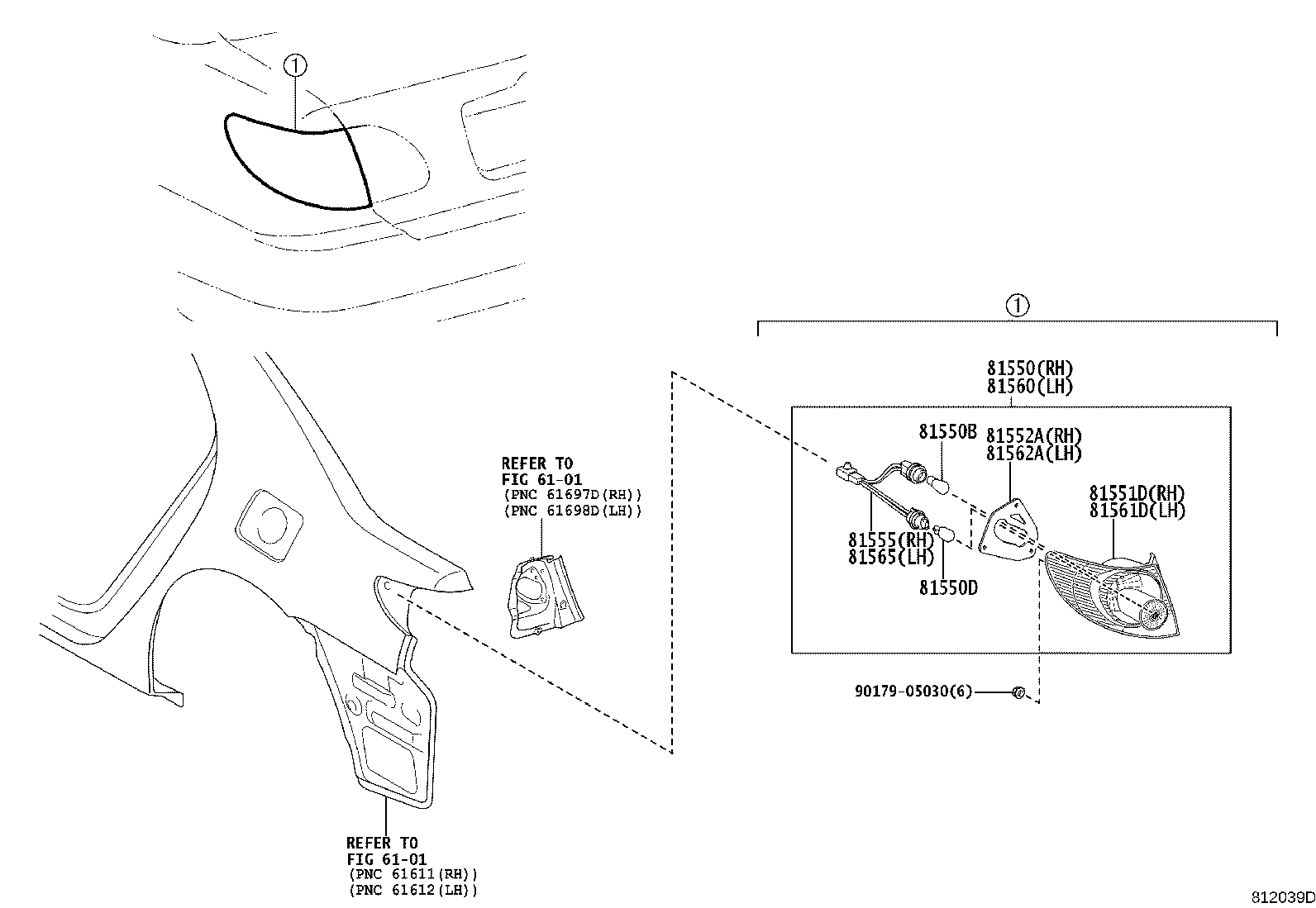 ①

①

81550(RH)
81560(LH)

81550B

81552A(RH)
81562A(LH)

81551D(RH)
81561D(LH)

81555(RH)
81565(LH)

81550D

90179-05030(6)

REFER TO
FIG 61-01
(PNC 61697D(RH))
(PNC 61698D(LH))

REFER TO
FIG 61-01
(PNC 61611(RH))
(PNC 61612(LH))

812039D