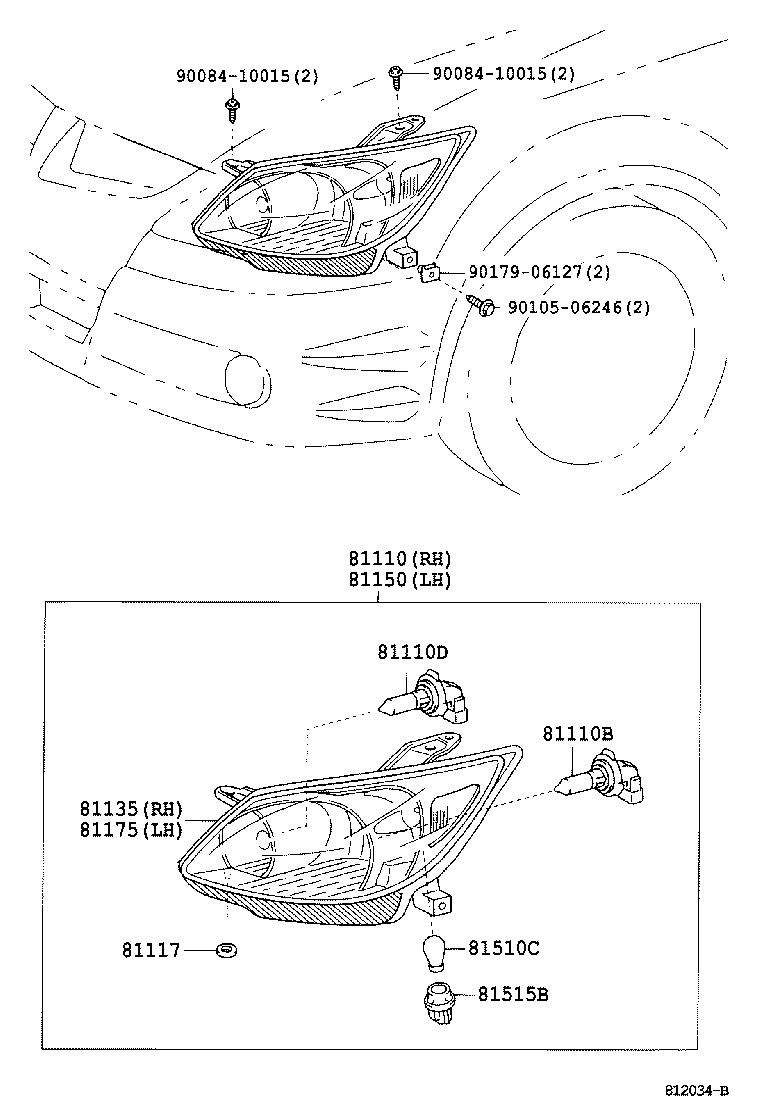 90084-10015(2)
90084-10015(2)
90179-06127(2)
90105-06246(2)

81110(RH)
81150(LH)

81110D
81110B
81135(RH)
81175(LH)
81117
81510C
81515B

812034-B