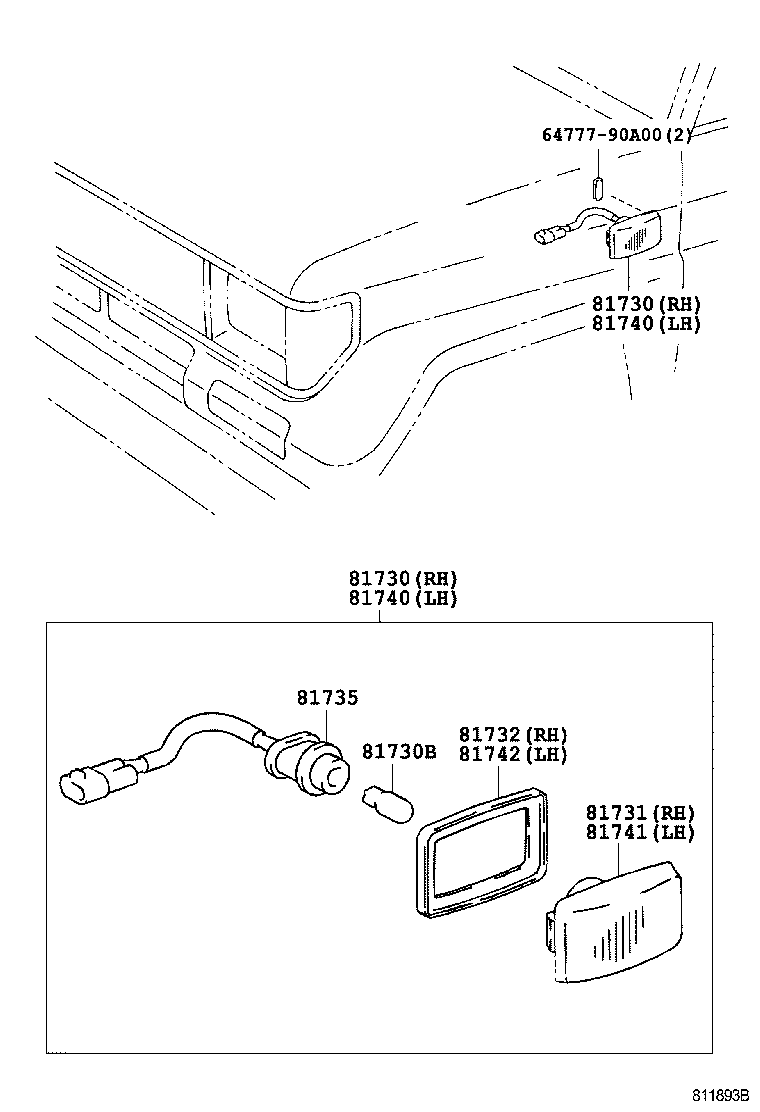 64777-90A00(2)

81730(RH)
81740(LH)

81730(RH)
81740(LH)

81735

81730B

81732(RH)
81742(LH)

81731(RH)
81741(LH)

811893B