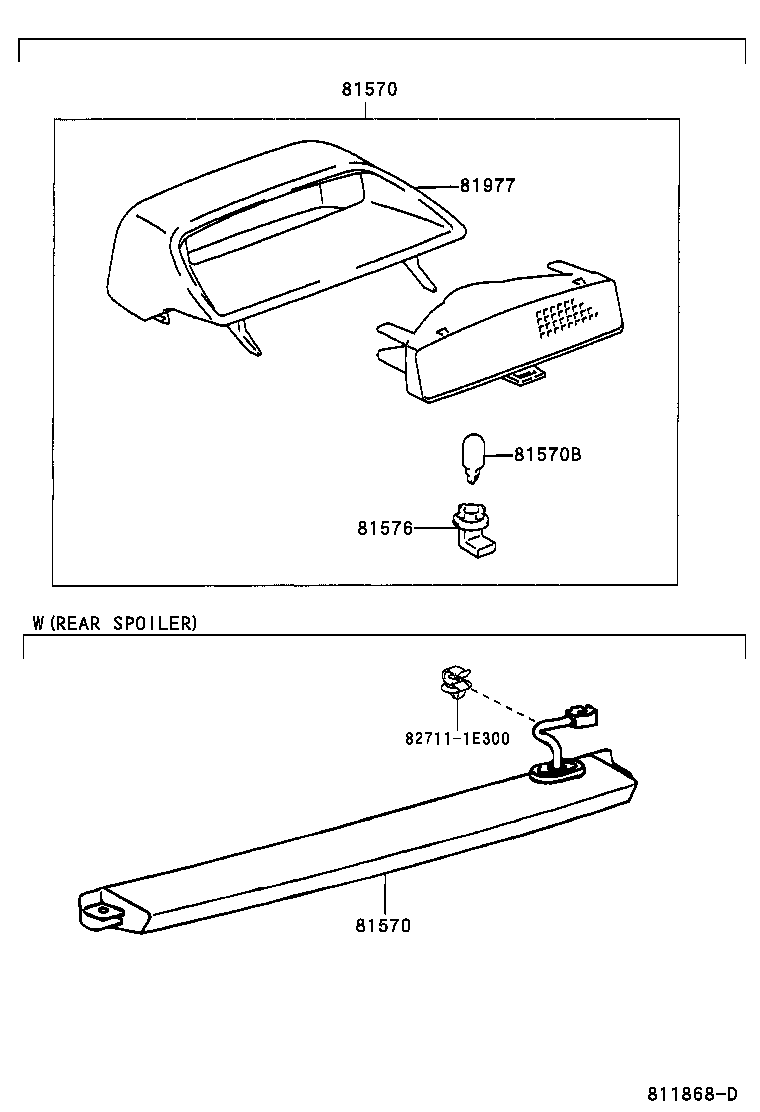 81570

81977

81570B

81576

W(REAR SPOILER)

82711-1E300

81570

811868-D