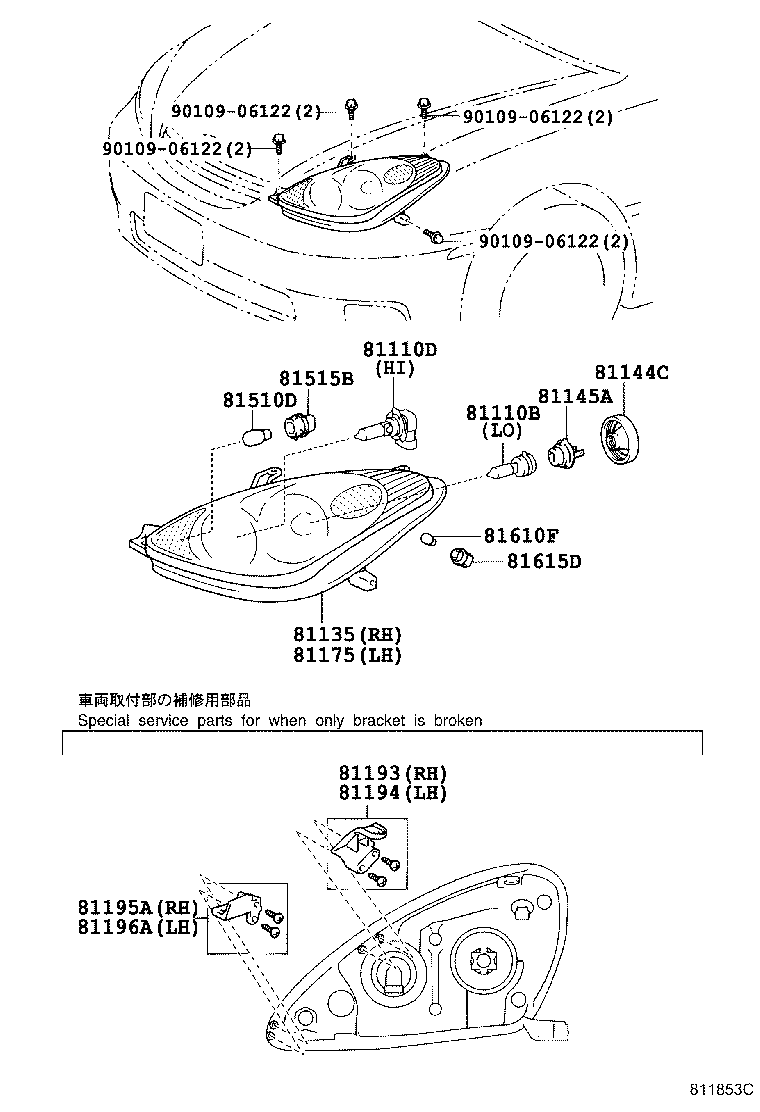 90109-06122(2)
90109-06122(2)
90109-06122(2)
90109-06122(2)

81110D
(HI)
81515B
81510D
81144C
81145A
81110B
(LO)
81610F
81615D
81135(RH)
81175(LH)

車両取付部の補修用部品
Special service parts for when only bracket is broken

81193(RH)
81194(LH)
81195A(RH)
81196A(LH)

811853C