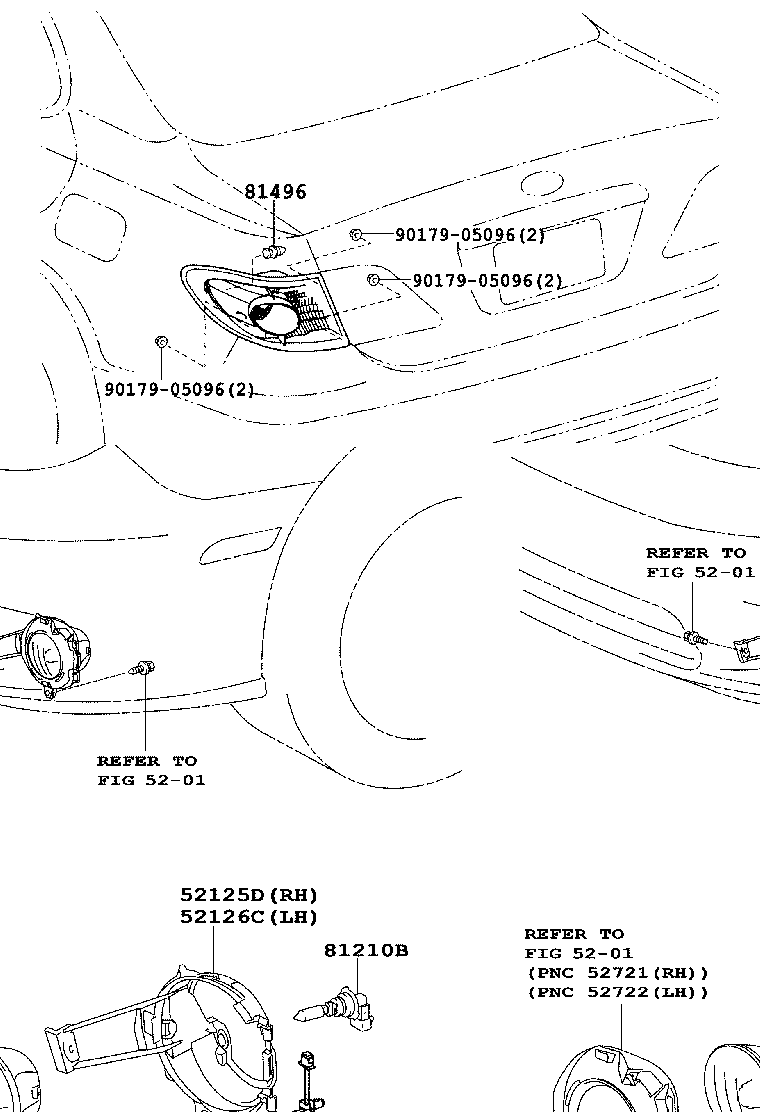 81496

90179-05096(2)

90179-05096(2)

90179-05096(2)

REFER TO
FIG 52-01

REFER TO
FIG 52-01

52125D(RH)
52126C(LH)

81210B

REFER TO
FIG 52-01
(PNC 52721(RH))
(PNC 52722(LH))