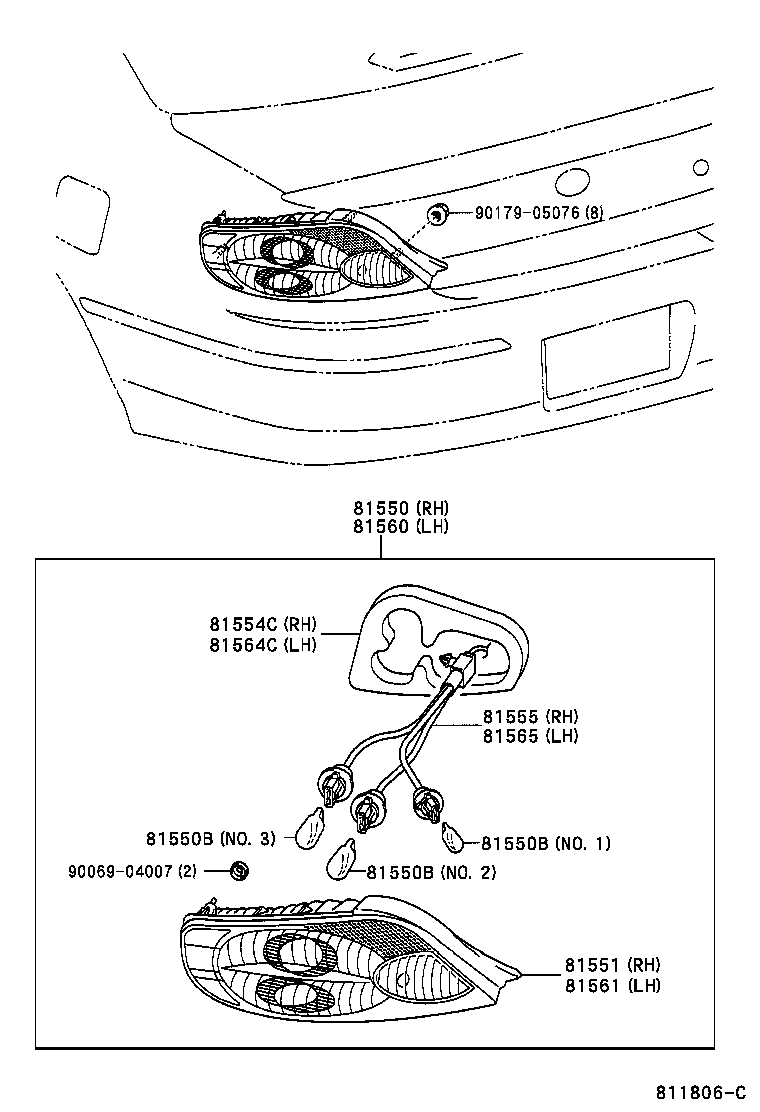 90179-05076 (8)

81550 (RH)
81560 (LH)

81554C (RH)
81564C (LH)

81555 (RH)
81565 (LH)

81550B (NO. 3)

81550B (NO. 1)

90069-04007 (2)

81550B (NO. 2)

81551 (RH)
81561 (LH)

811806-C