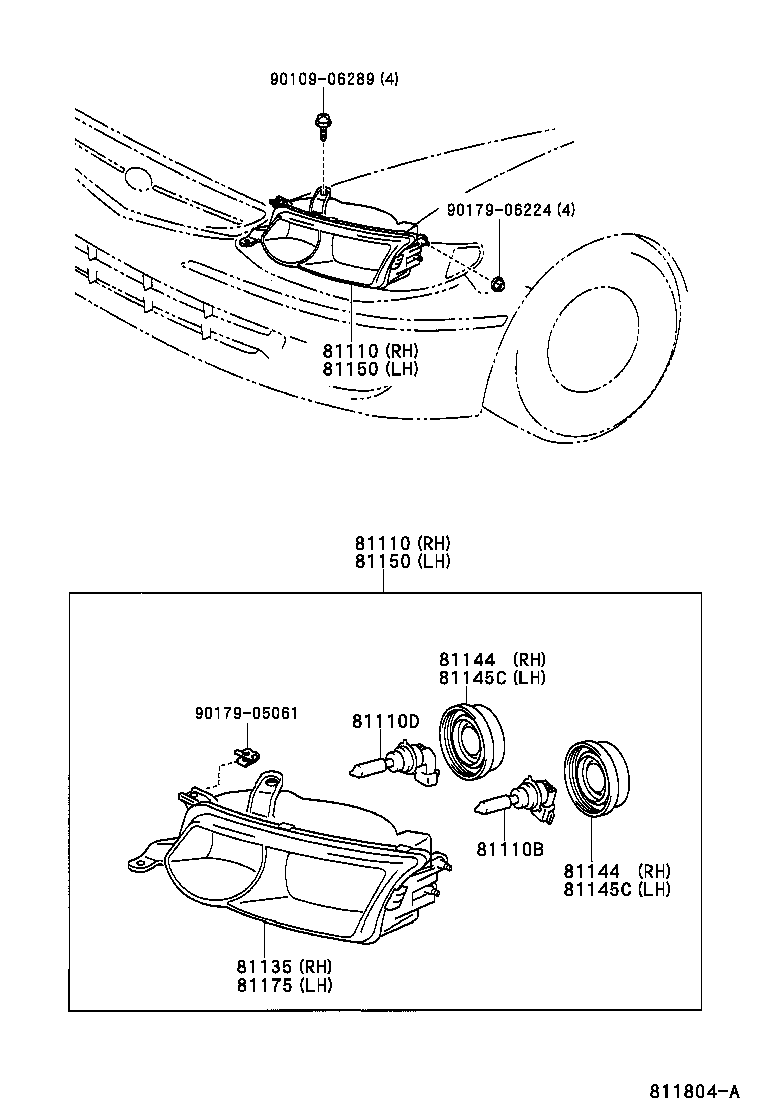 90109-06289 (4)

90179-06224 (4)

81110 (RH)
81150 (LH)

81110 (RH)
81150 (LH)

81144 (RH)
81145C (LH)

90179-05061

81110D

81110B

81144 (RH)
81145C (LH)

81135 (RH)
81175 (LH)

811804-A