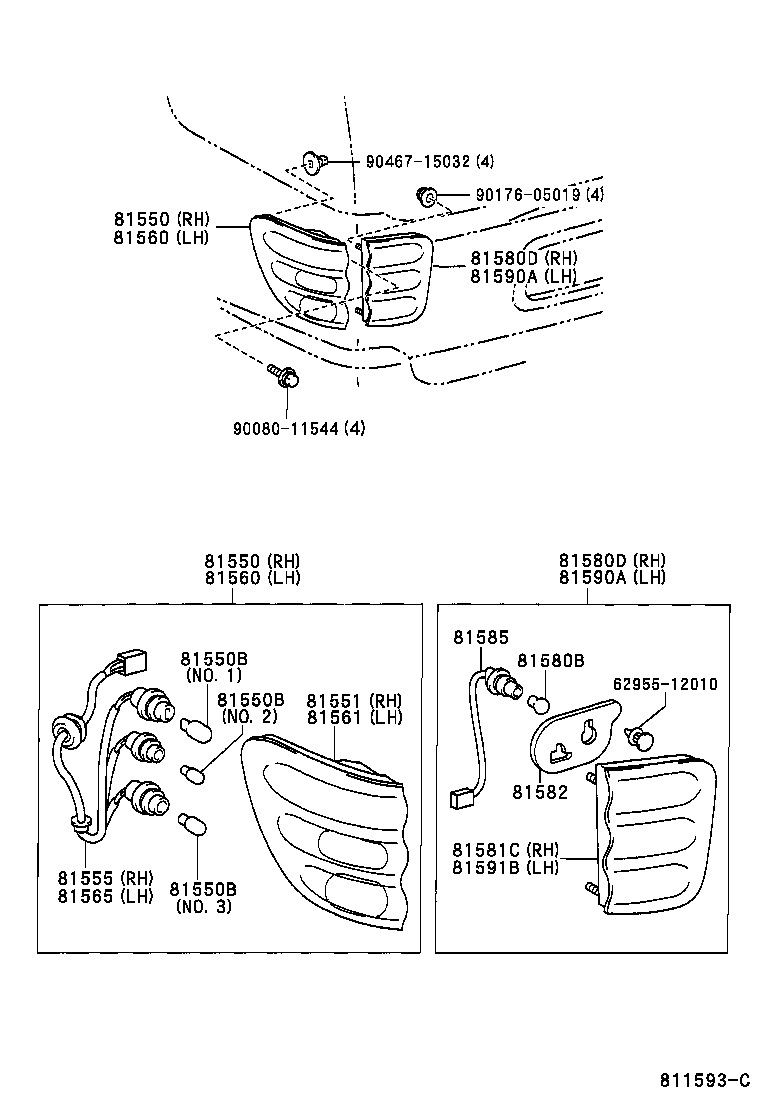 90467-15032 (4)
90176-05019 (4)
81550 (RH)
81560 (LH)
81580D (RH)
81590A (LH)
90080-11544 (4)

81550 (RH)
81560 (LH)
81550B
(NO. 1)
81550B
(NO. 2)
81551 (RH)
81561 (LH)
81555 (RH)
81565 (LH)
81550B
(NO. 3)

81580D (RH)
81590A (LH)
81585
81580B
62955-12010
81582
81581C (RH)
81591B (LH)

811593-C