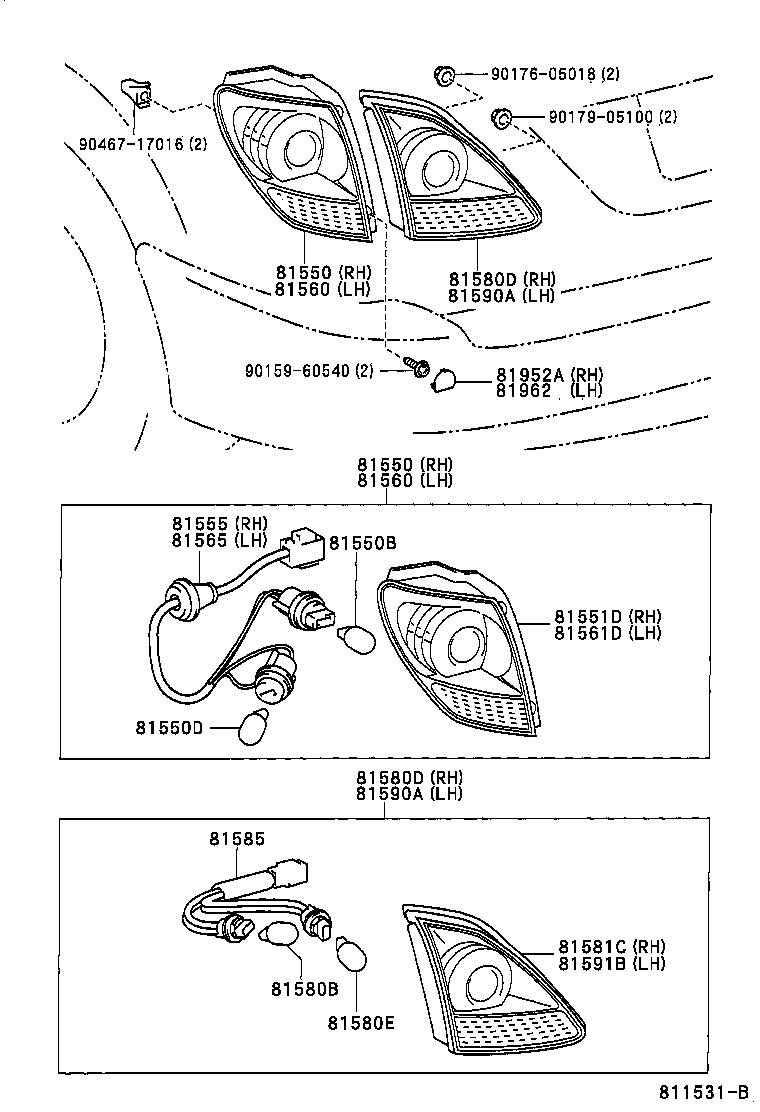 90176-05018 (2)
90179-05100 (2)
90467-17016 (2)
81550 (RH)
81560 (LH)
81580D (RH)
81590A (LH)
90159-60540 (2)
81952A (RH)
81962 (LH)

81550 (RH)
81560 (LH)
81555 (RH)
81565 (LH)
81550B
81551D (RH)
81561D (LH)
81550D

81580D (RH)
81590A (LH)
81585
81581C (RH)
81591B (LH)
81580B
81580E

811531-B