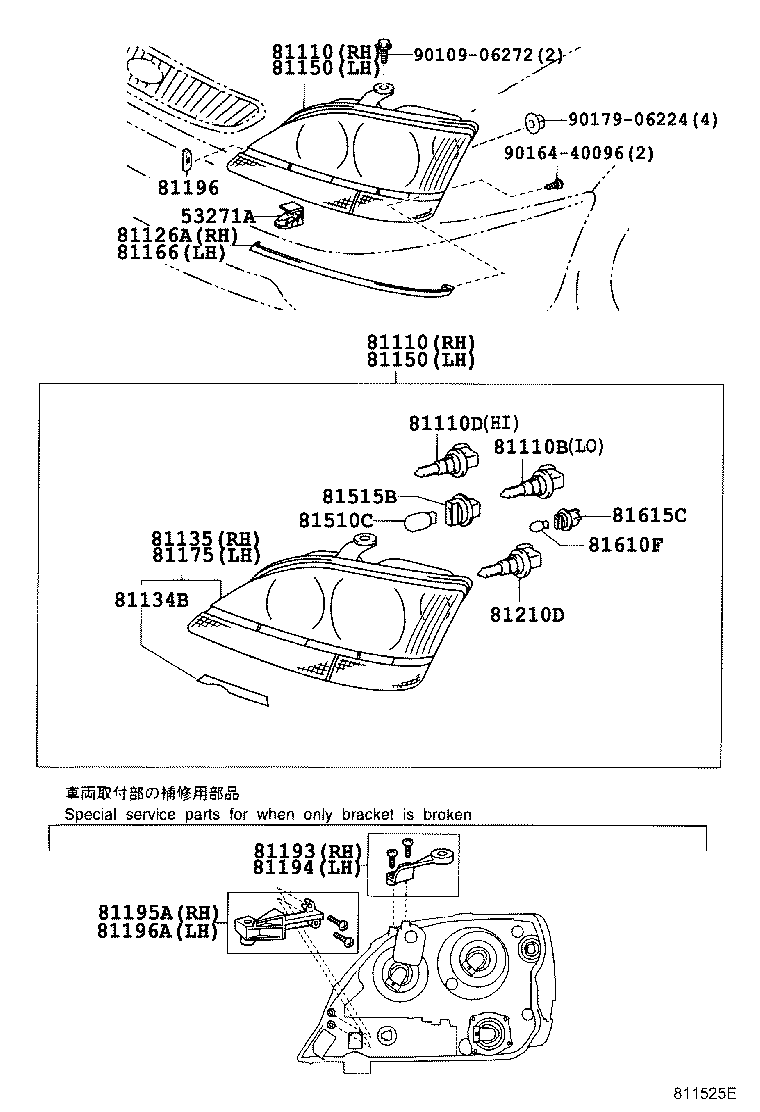 81110(RH)
81150(LH)
90109-06272(2)
90179-06224(4)
90164-40096(2)
81196
53271A
81126A(RH)
81166(LH)

81110(RH)
81150(LH)
81110D(HI)
81110B(LO)
81515B
81510C
81615C
81610F
81135(RH)
81175(LH)
81134B
81210D

車両取付部の補修用部品
Special service parts for when only bracket is broken
81193(RH)
81194(LH)
81195A(RH)
81196A(LH)

811525E