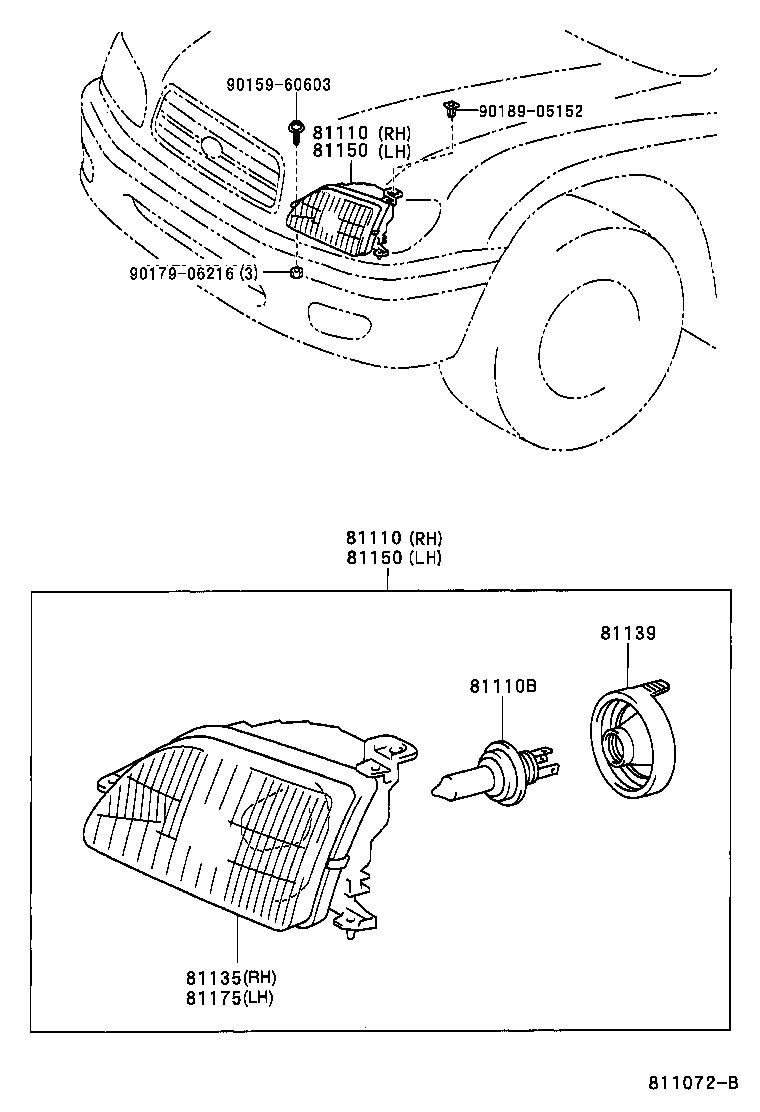 90159-60603
90189-05152
81110 (RH)
81150 (LH)
90179-06216 (3)

81110 (RH)
81150 (LH)

81139
81110B

81135(RH)
81175(LH)

811072-B