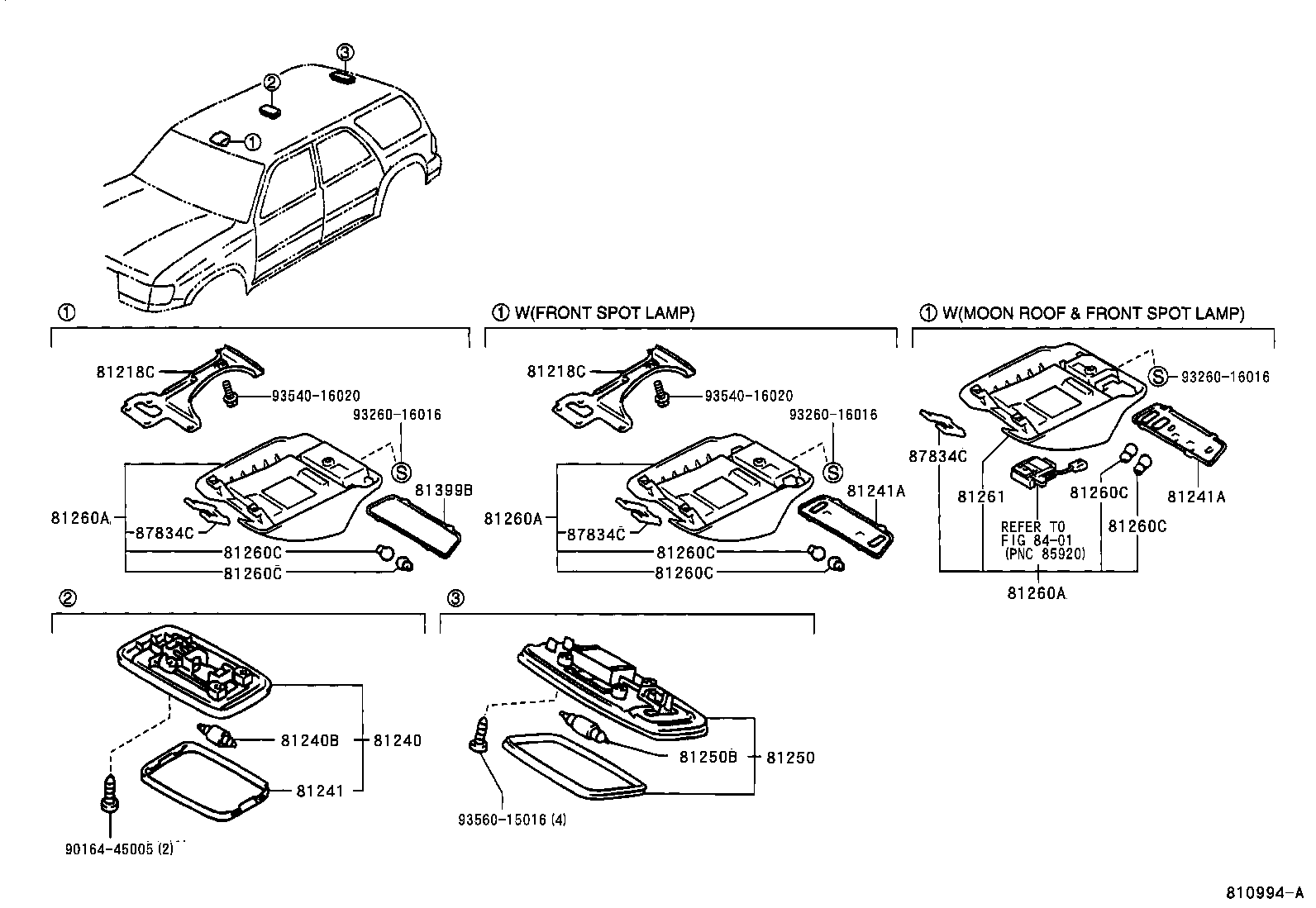 ③
②
①

①

81218C
93540-16020
93260-16016
S
81399B
81260A
87834C
81260C
81260C

① W(FRONT SPOT LAMP)

81218C
93540-16020
93260-16016
S
81241A
81260A
87834C
81260C
81260C

① W(MOON ROOF & FRONT SPOT LAMP)

S 93260-16016
87834C
81261
81260C
81241A
81260C
REFER TO FIG 84-01 (PNC 85920)
81260A

②

81240B
81240
81241
90164-45005 (2)

③

81250B
81250
93560-15016 (4)

810994-A