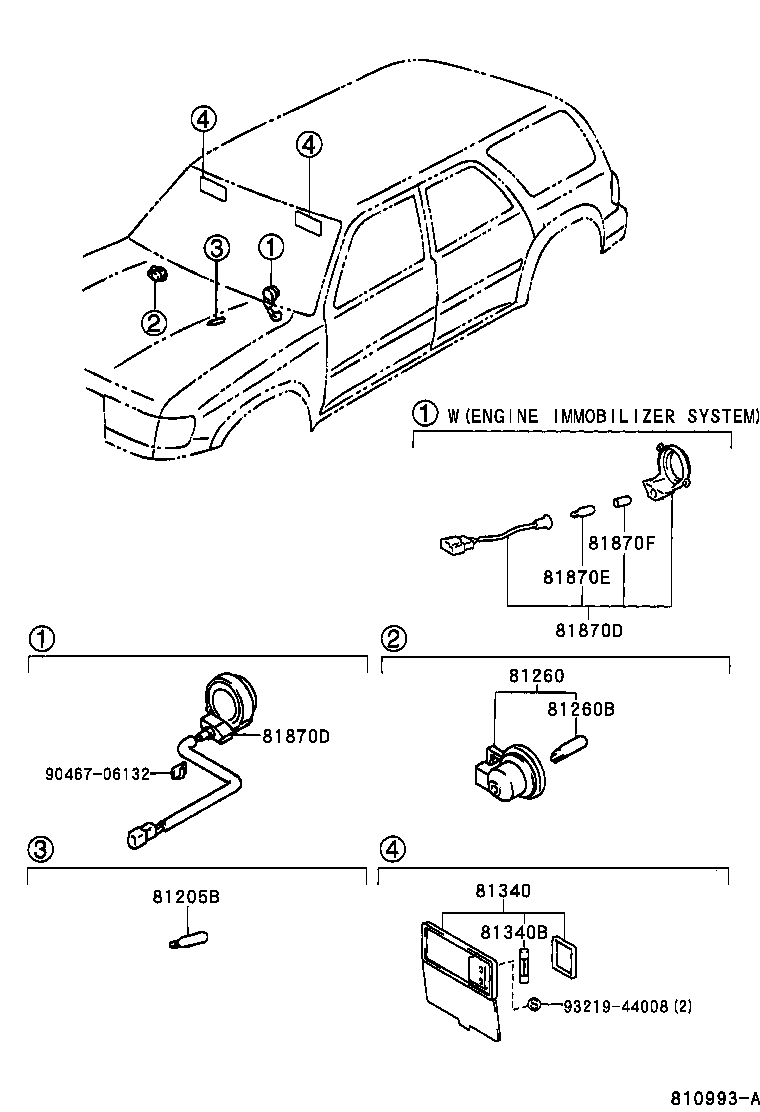 ④
④
③
①
②

① W(ENGINE IMMOBILIZER SYSTEM)

81870F
81870E
81870D

①

81870D
90467-06132

②

81260
81260B

③

81205B

④

81340
81340B
93219-44008 (2)

810993-A