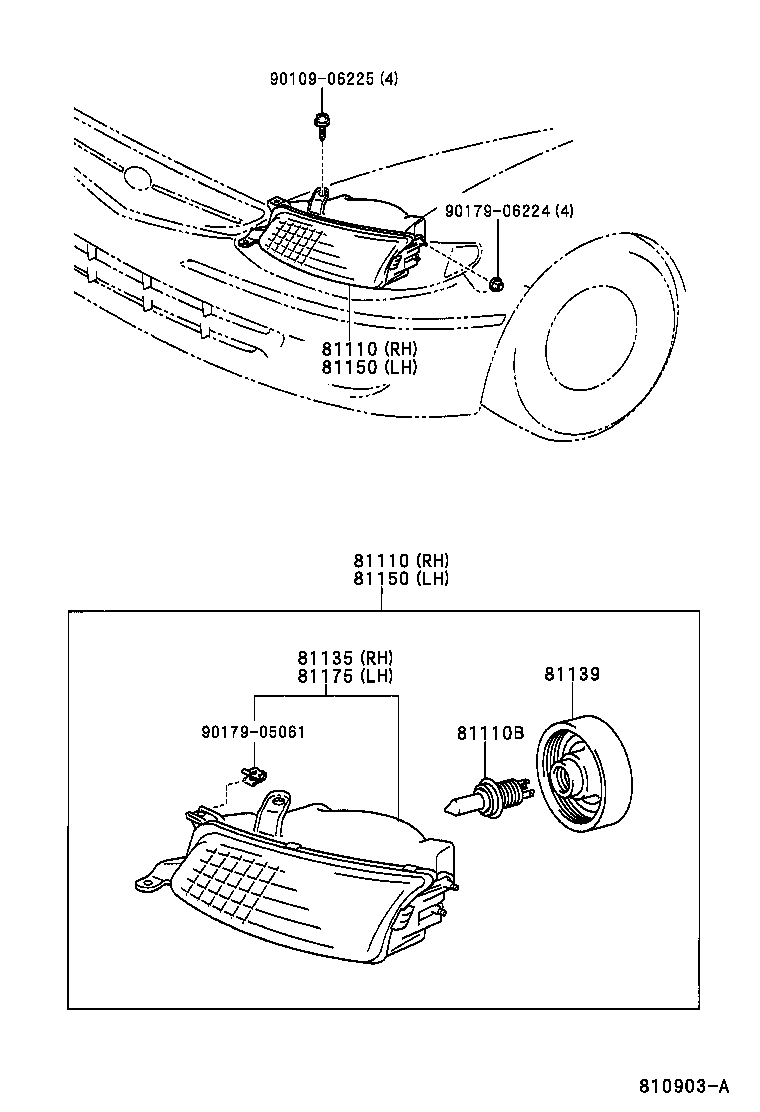 90109-06225 (4)

90179-06224 (4)

81110 (RH)
81150 (LH)

81110 (RH)
81150 (LH)

81135 (RH)
81175 (LH)

81139

90179-05061

81110B

810903-A