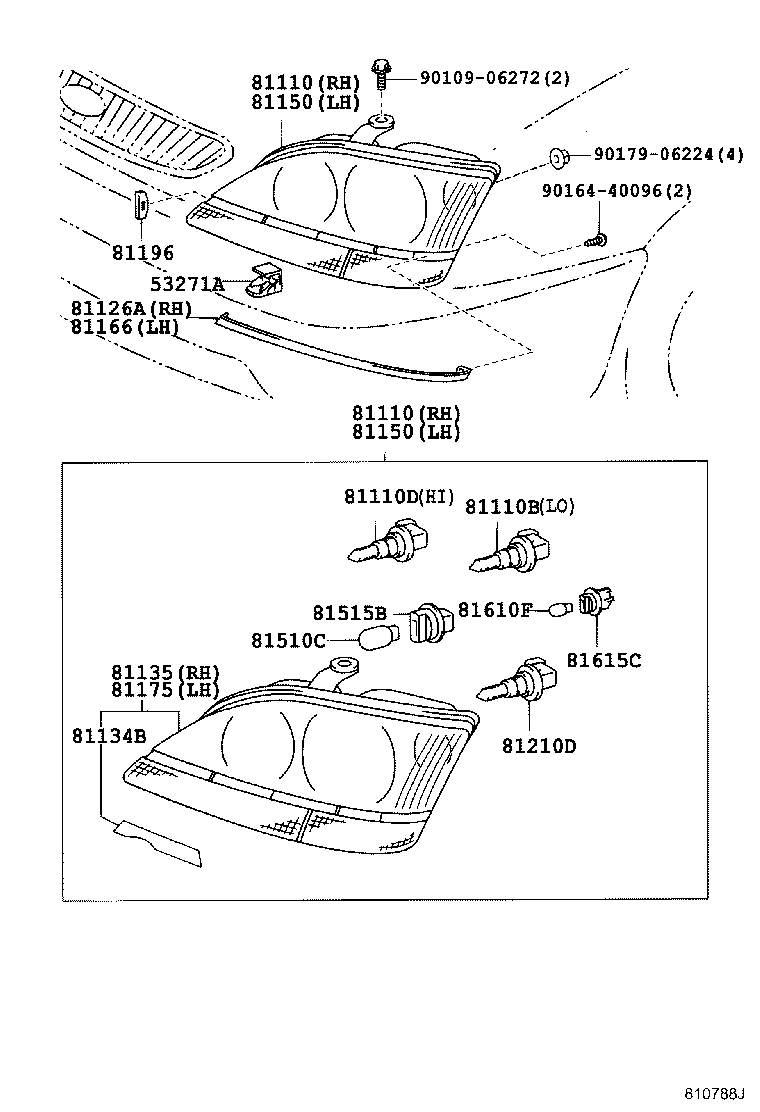 81110(RH)
81150(LH)

90109-06272(2)

90179-06224(4)

90164-40096(2)

81196

53271A

81126A(RH)
81166(LH)

81110(RH)
81150(LH)

81110D(HI)

81110B(LO)

81515B

81610F

81510C

81615C

81135(RH)
81175(LH)

81134B

81210D

810788J