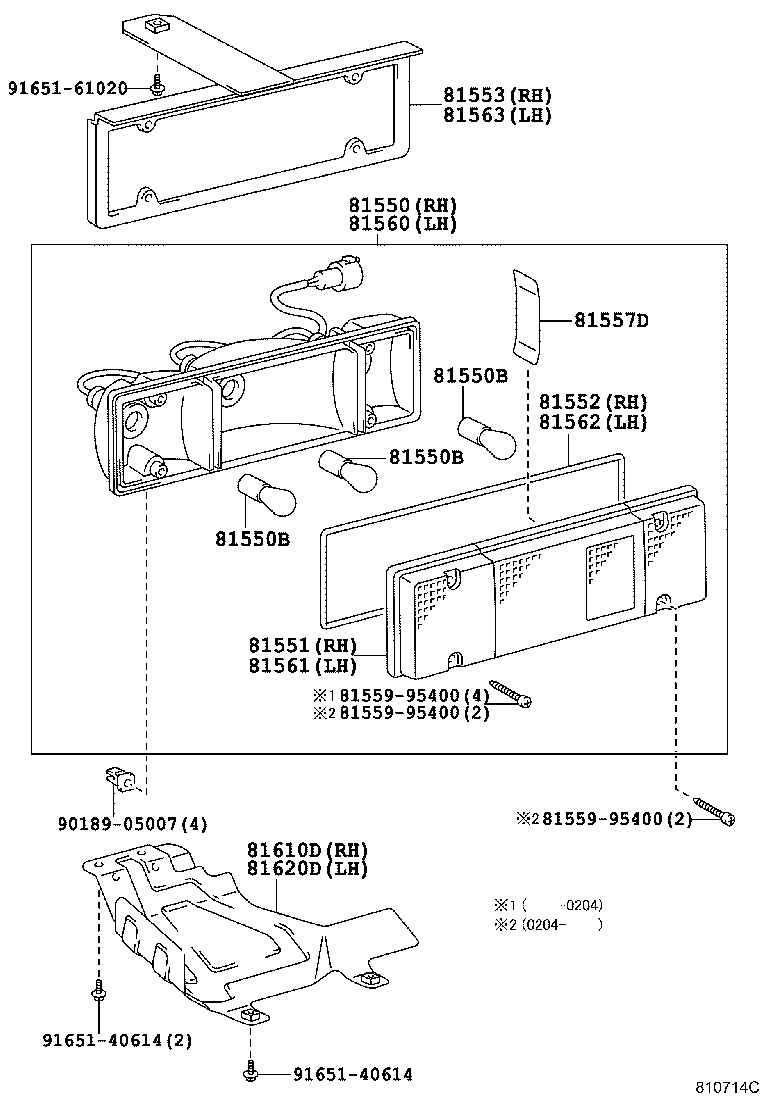 91651-61020

81553(RH)
81563(LH)

81550(RH)
81560(LH)

81557D

81550B

81552(RH)
81562(LH)

81550B

81550B

81551(RH)
81561(LH)

※1 81559-95400(4)
※2 81559-95400(2)

90189-05007(4)

※2 81559-95400(2)

81610D(RH)
81620D(LH)

※1 (　　-0204)
※2 (0204-　　)

91651-40614(2)

91651-40614

810714C