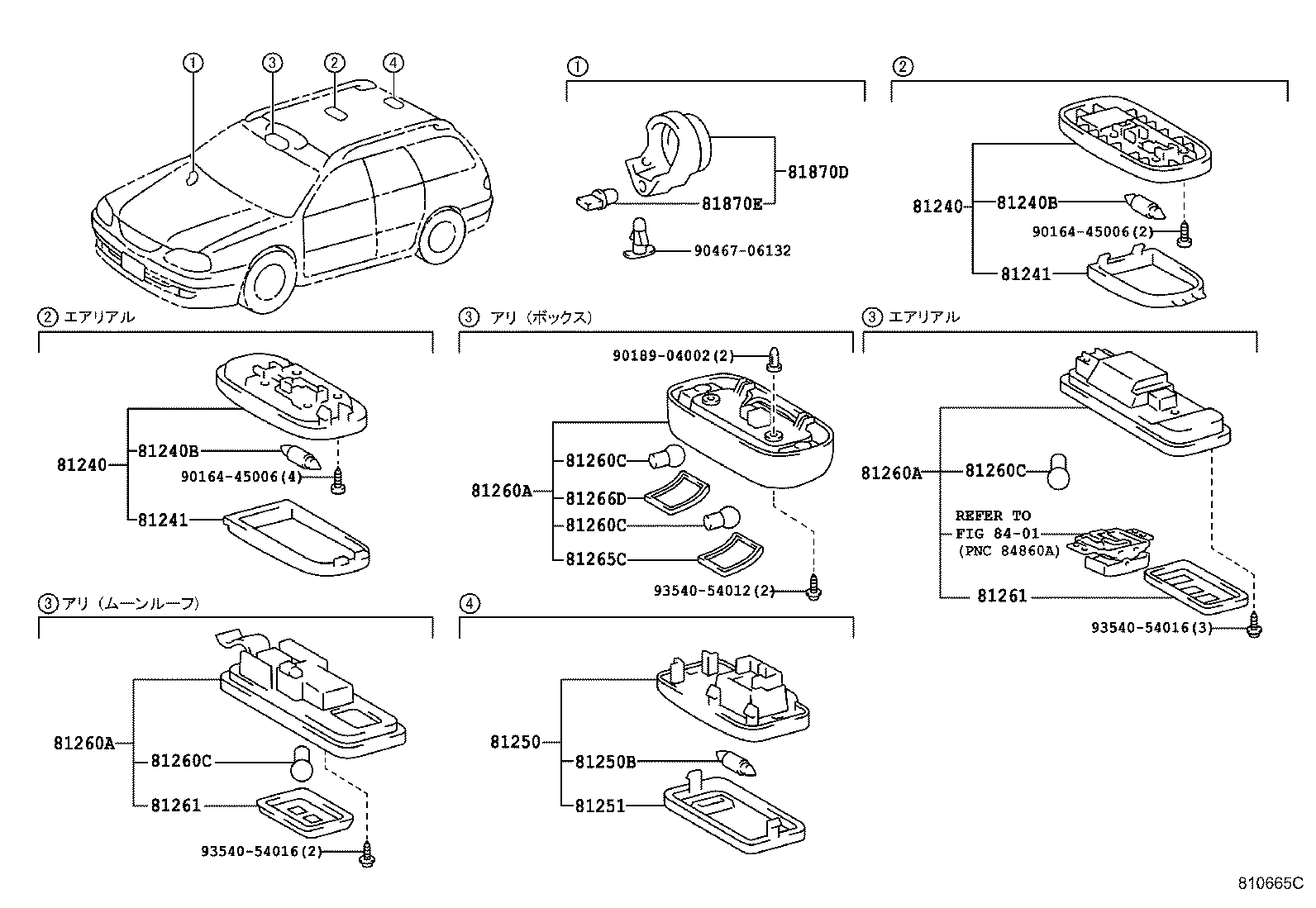 ①
③
②
④

①
81870D
81870E
90467-06132

②
81240
81240B
90164-45006(2)
81241

② エアリアル
81240
81240B
90164-45006(4)
81241

③ アリ（ボックス）
90189-04002(2)
81260A
81260C
81266D
81260C
81265C
93540-54012(2)

③ エアリアル
81260A
81260C
REFER TO
FIG 84-01
(PNC 84860A)
81261
93540-54016(3)

③ アリ（ムーンルーフ）
81260A
81260C
81261
93540-54016(2)

④
81250
81250B
81251

810665C