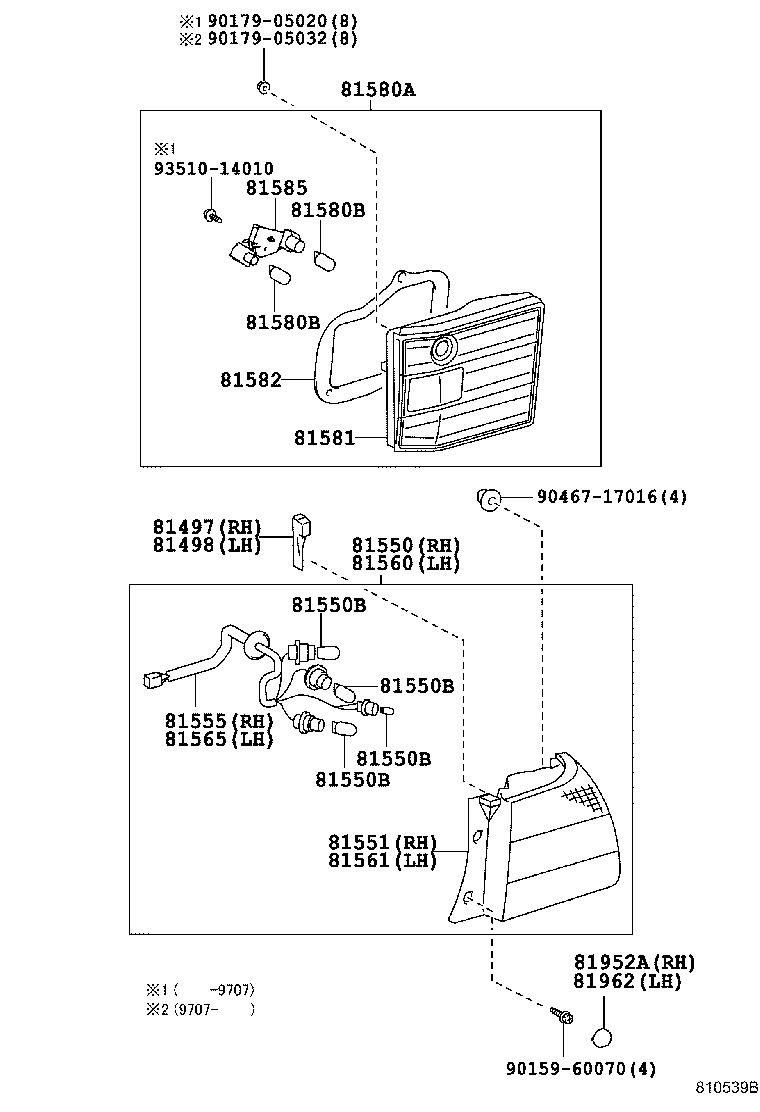 ※1 90179-05020(8)
※2 90179-05032(8)

81580A

※1
93510-14010

81585

81580B

81580B

81582

81581

90467-17016(4)

81497(RH)
81498(LH)

81550(RH)
81560(LH)

81550B

81550B

81555(RH)
81565(LH)

81550B

81550B

81551(RH)
81561(LH)

81952A(RH)
81962(LH)

※1 (　　-9707)
※2 (9707-　　)

90159-60070(4)

810539B