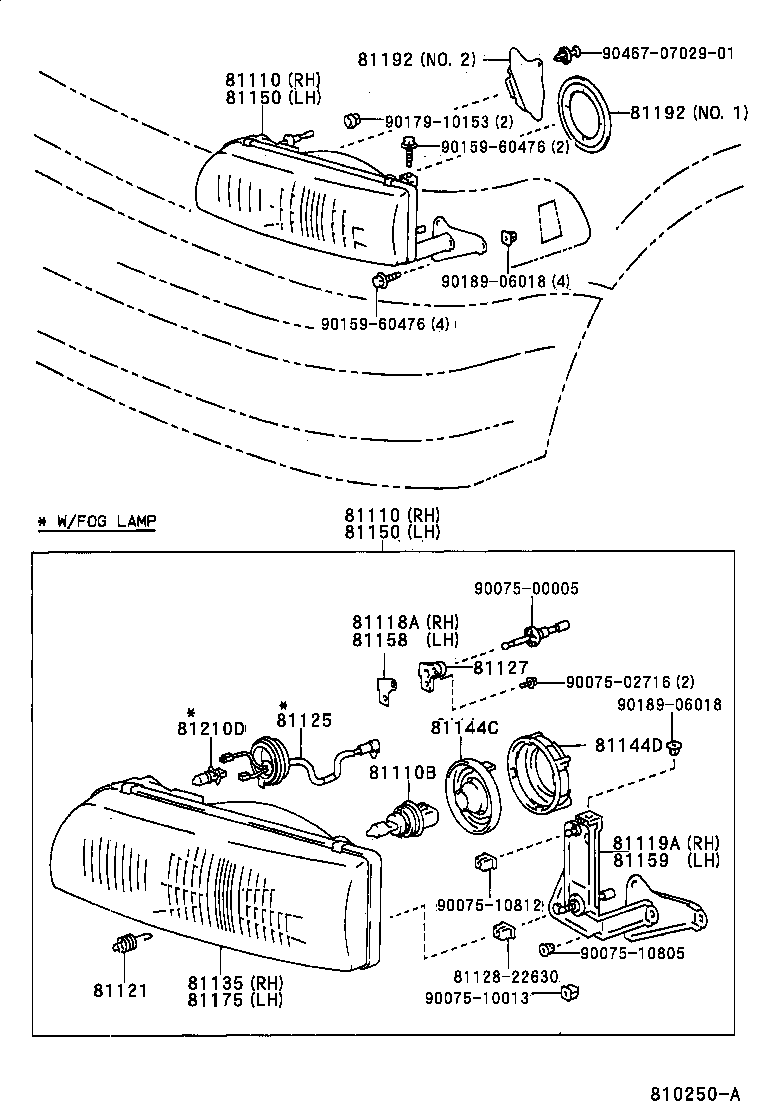 81192 (NO. 2)
90467-07029-01
81110 (RH)
81150 (LH)
90179-10153 (2)
81192 (NO. 1)
90159-60476 (2)
90189-06018 (4)
90159-60476 (4)

* W/FOG LAMP
81110 (RH)
81150 (LH)
90075-00005
81118A (RH)
81158 (LH)
81127
90075-02716 (2)
90189-06018
*
81210D
*
81125
81144C
81144D
81110B
81119A (RH)
81159 (LH)
90075-10812
90075-10805
81128-22630
90075-10013
81121
81135 (RH)
81175 (LH)

810250-A