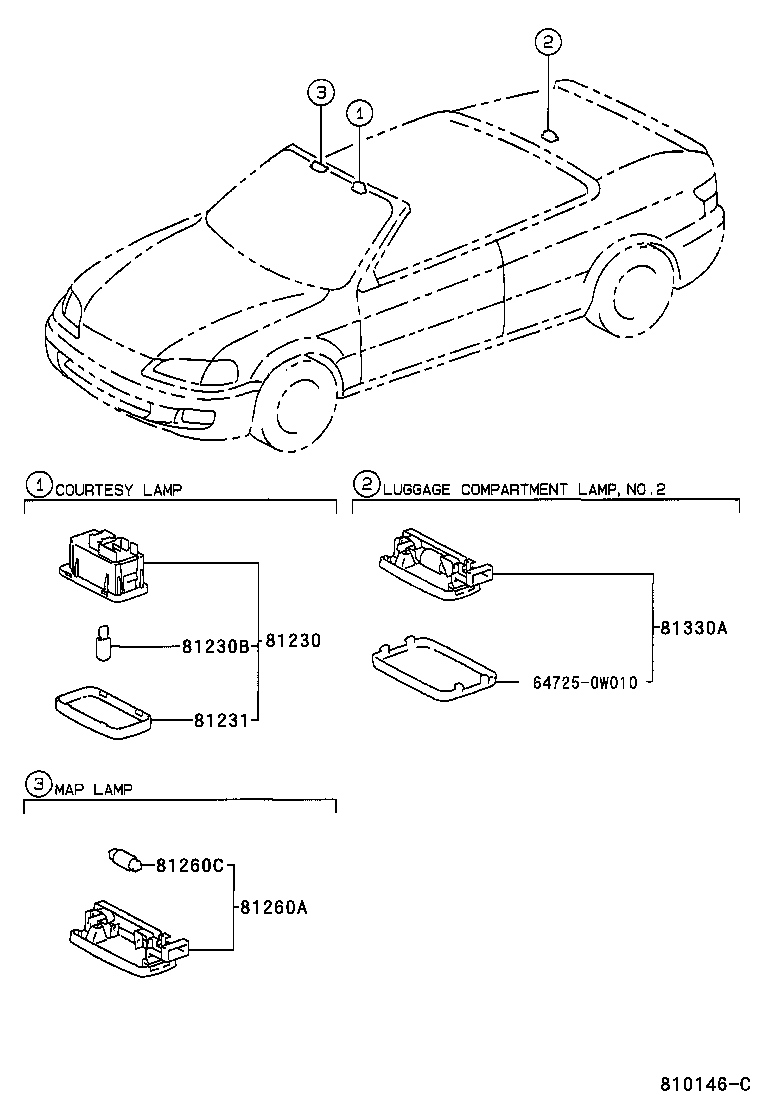 3
1
2

1 COURTESY LAMP

81230B
81230
81231

2 LUGGAGE COMPARTMENT LAMP, NO.2

81330A
64725-0W010

3 MAP LAMP

81260C
81260A

810146-C