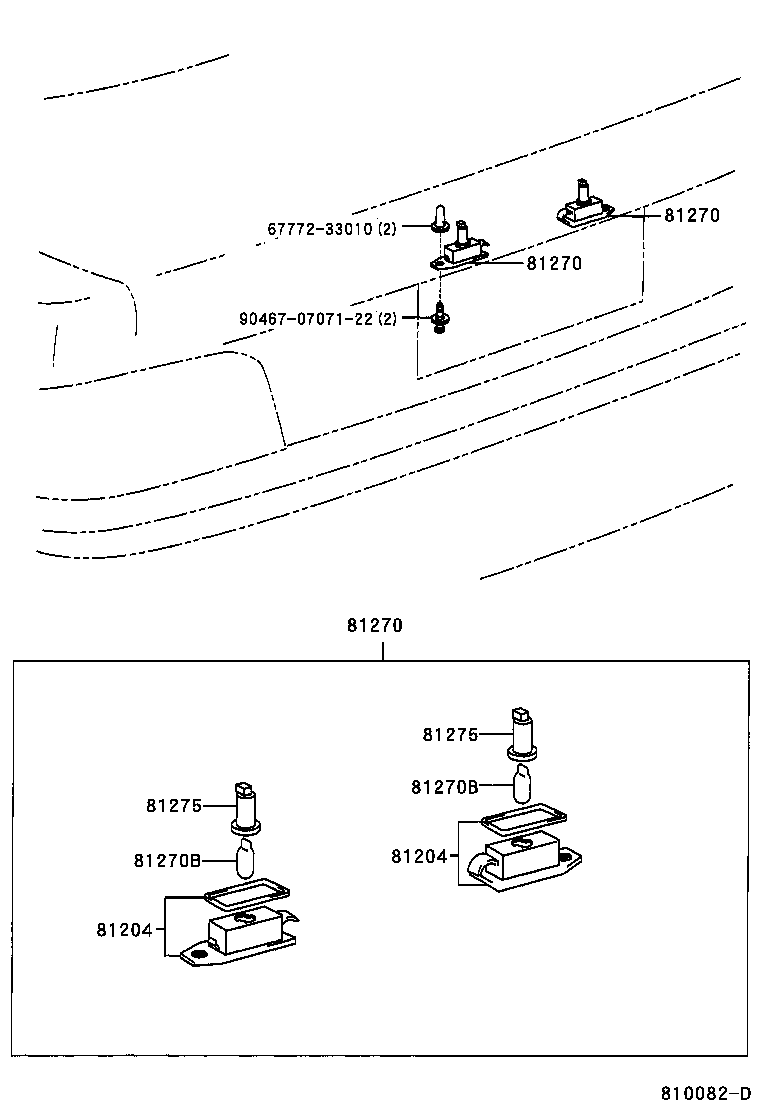 67772-33010 (2)
81270
81270
90467-07071-22 (2)

81270

81275
81270B
81204

81275
81270B
81204

810082-D