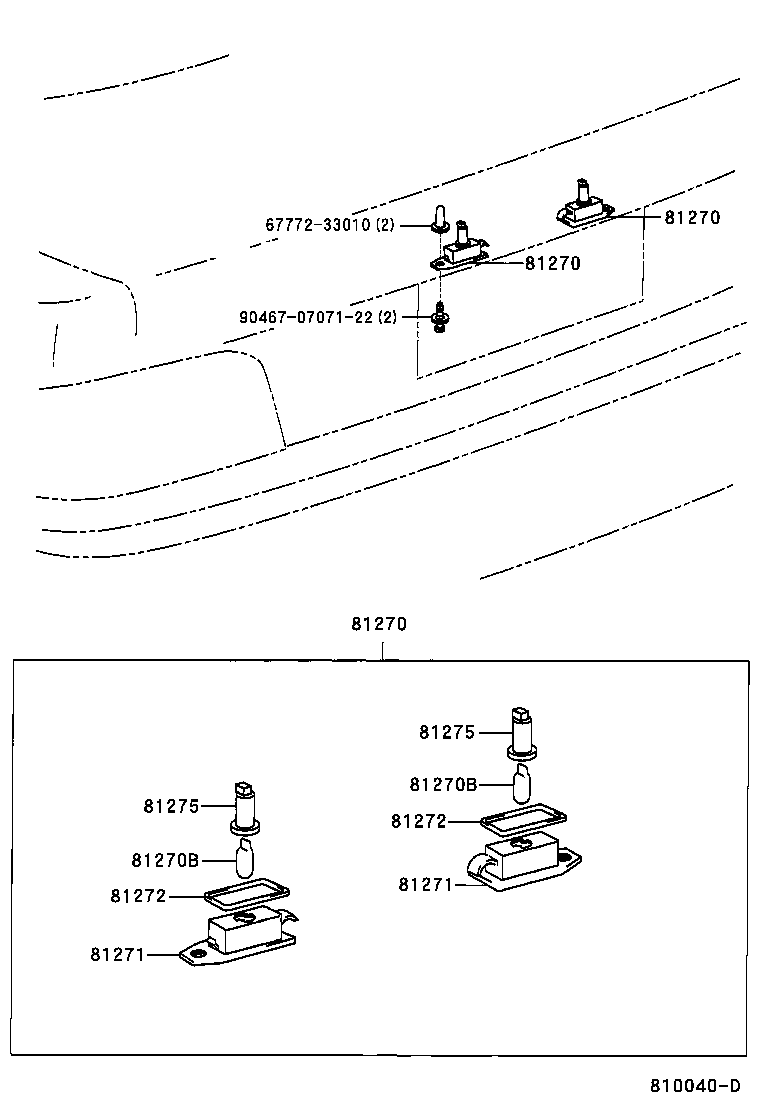 67772-33010 (2)
81270
81270
90467-07071-22 (2)

81270

81275
81270B
81272
81271

81275
81270B
81272
81271

810040-D