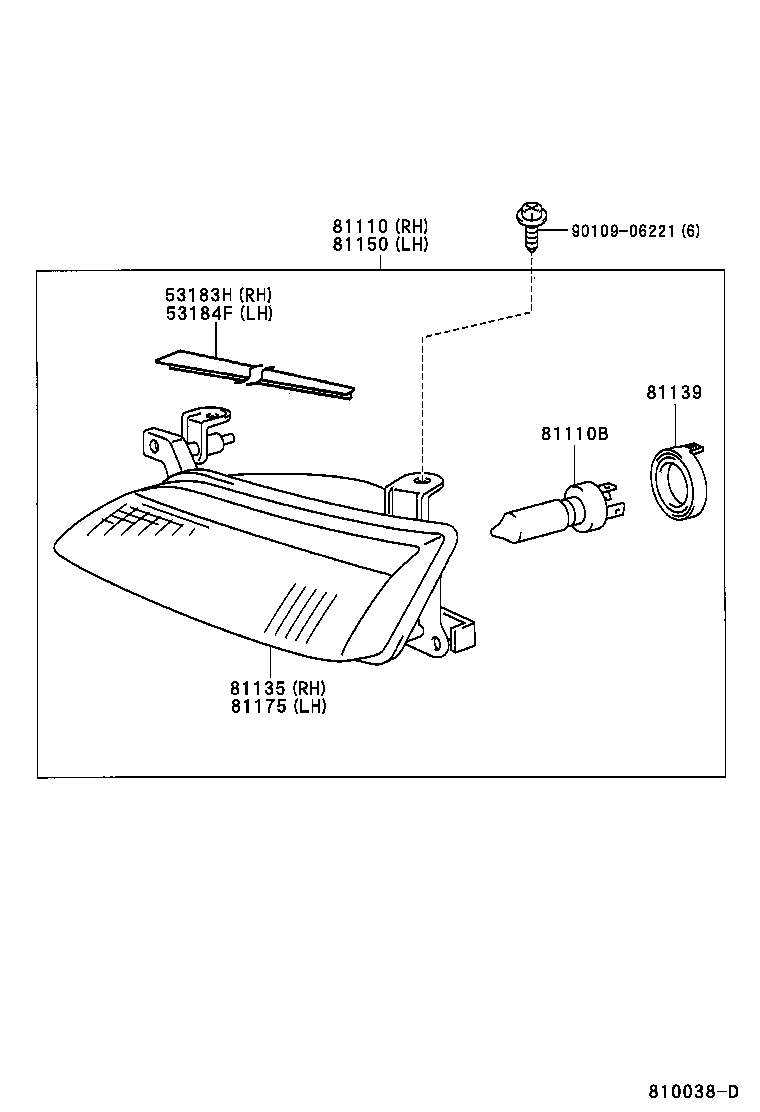 81110 (RH)
81150 (LH)

90109-06221 (6)

53183H (RH)
53184F (LH)

81139

81110B

81135 (RH)
81175 (LH)

810038-D