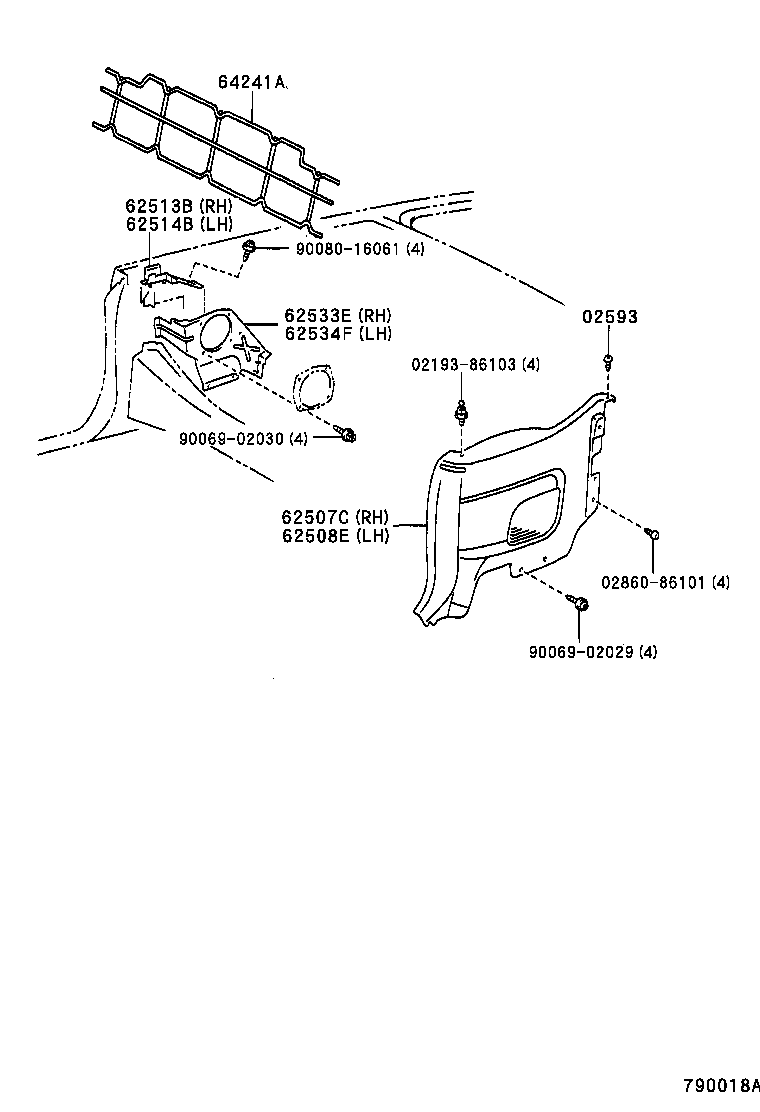 64241A

62513B (RH)
62514B (LH)

90080-16061 (4)

62533E (RH)
62534F (LH)

02593

02193-86103 (4)

90069-02030 (4)

62507C (RH)
62508E (LH)

02860-86101 (4)

90069-02029 (4)

790018A