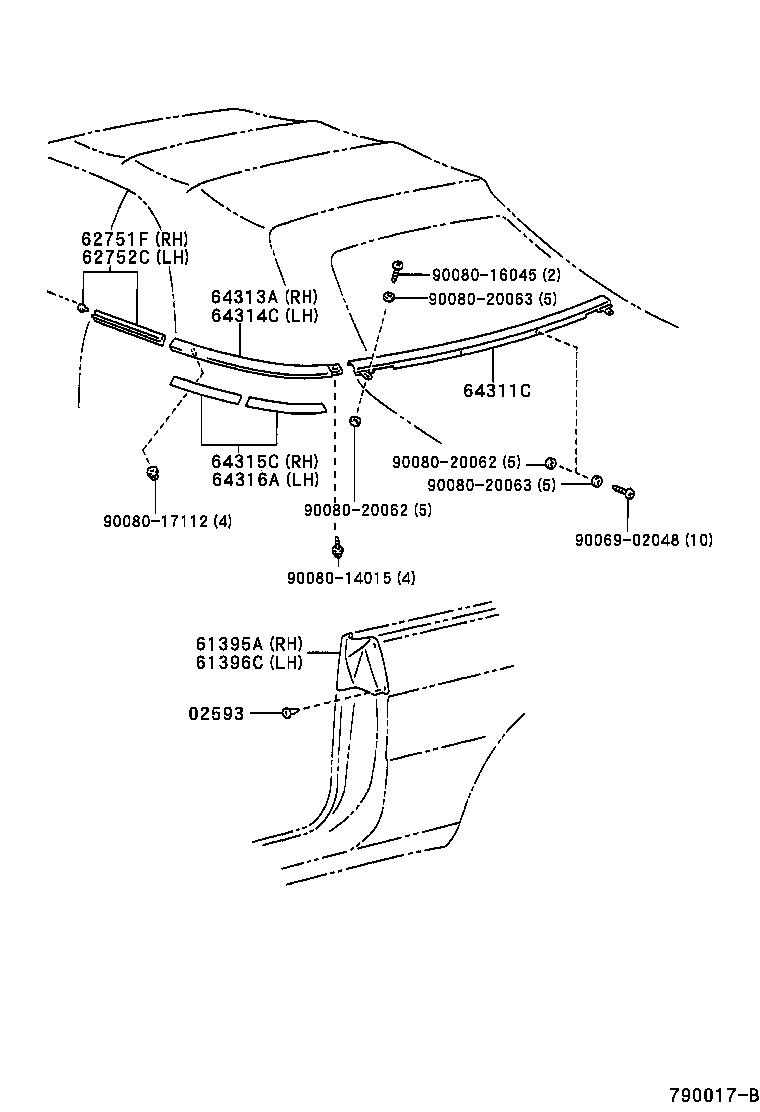 62751F (RH)
62752C (LH)

64313A (RH)
64314C (LH)

90080-16045 (2)
90080-20063 (5)

64311C

64315C (RH)
64316A (LH)

90080-20062 (5)
90080-20063 (5)

90080-17112 (4)

90080-20062 (5)

90069-02048 (10)

90080-14015 (4)

61395A (RH)
61396C (LH)

02593

790017-B